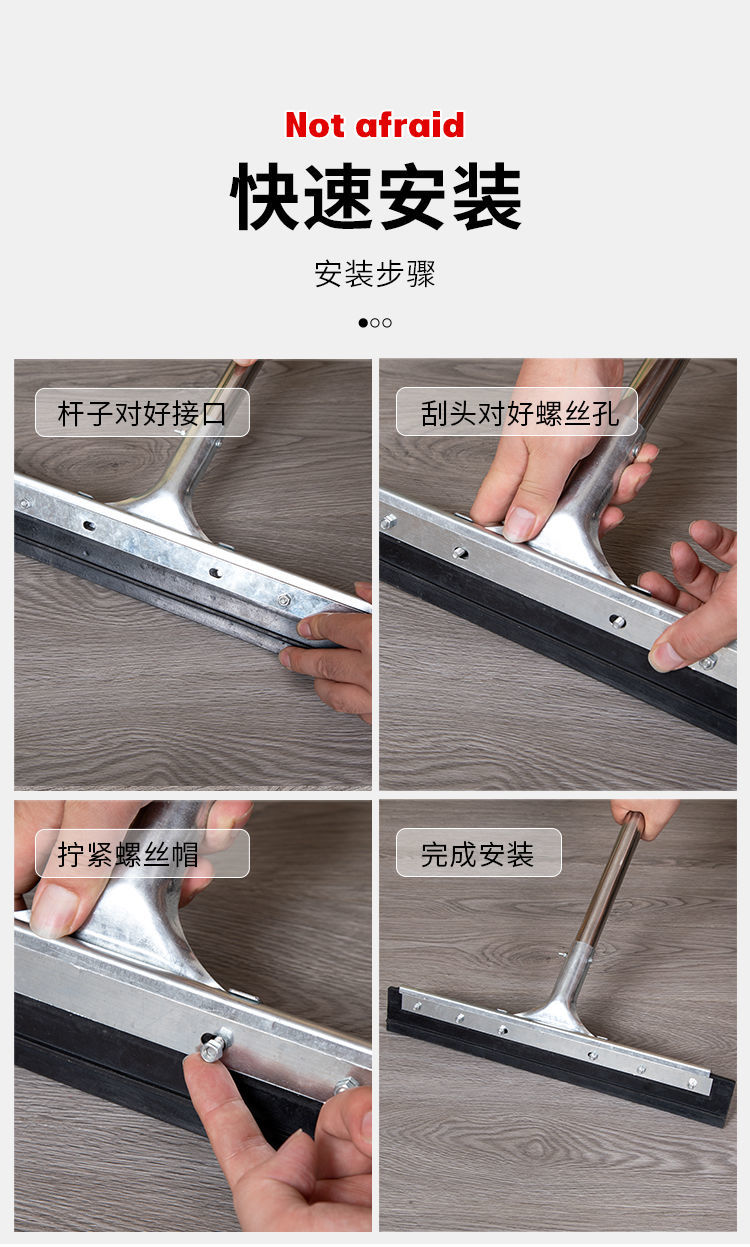 Not afraid
快速安装

安装步骤

杆子对好接口

刮头对好螺丝孔

拧紧螺丝帽

完成安装