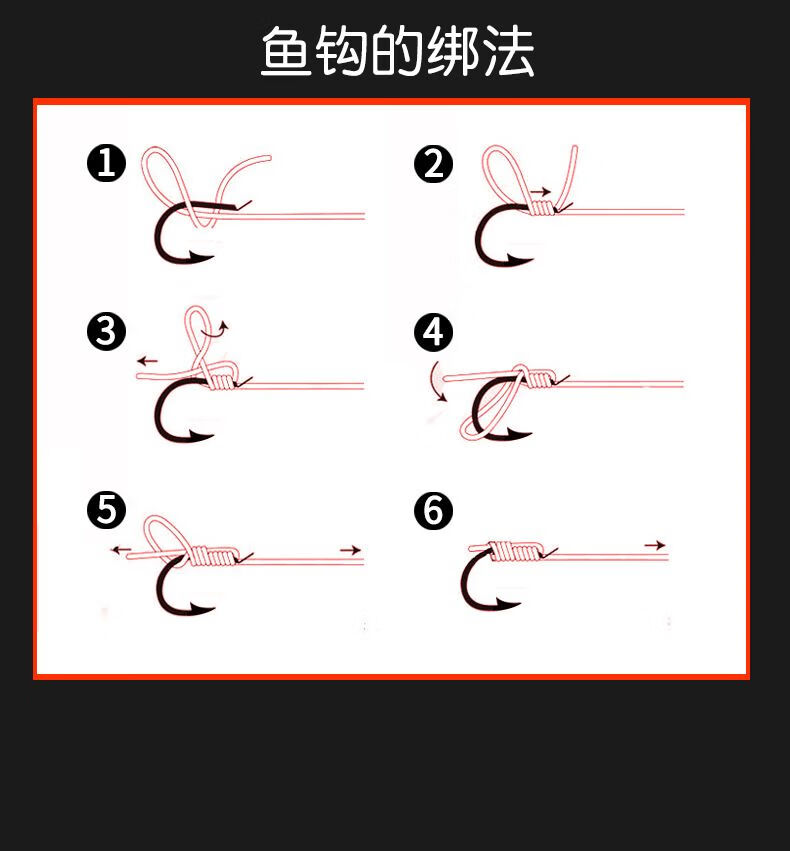 鱼钩的绑法

1

2

3

4

5

6