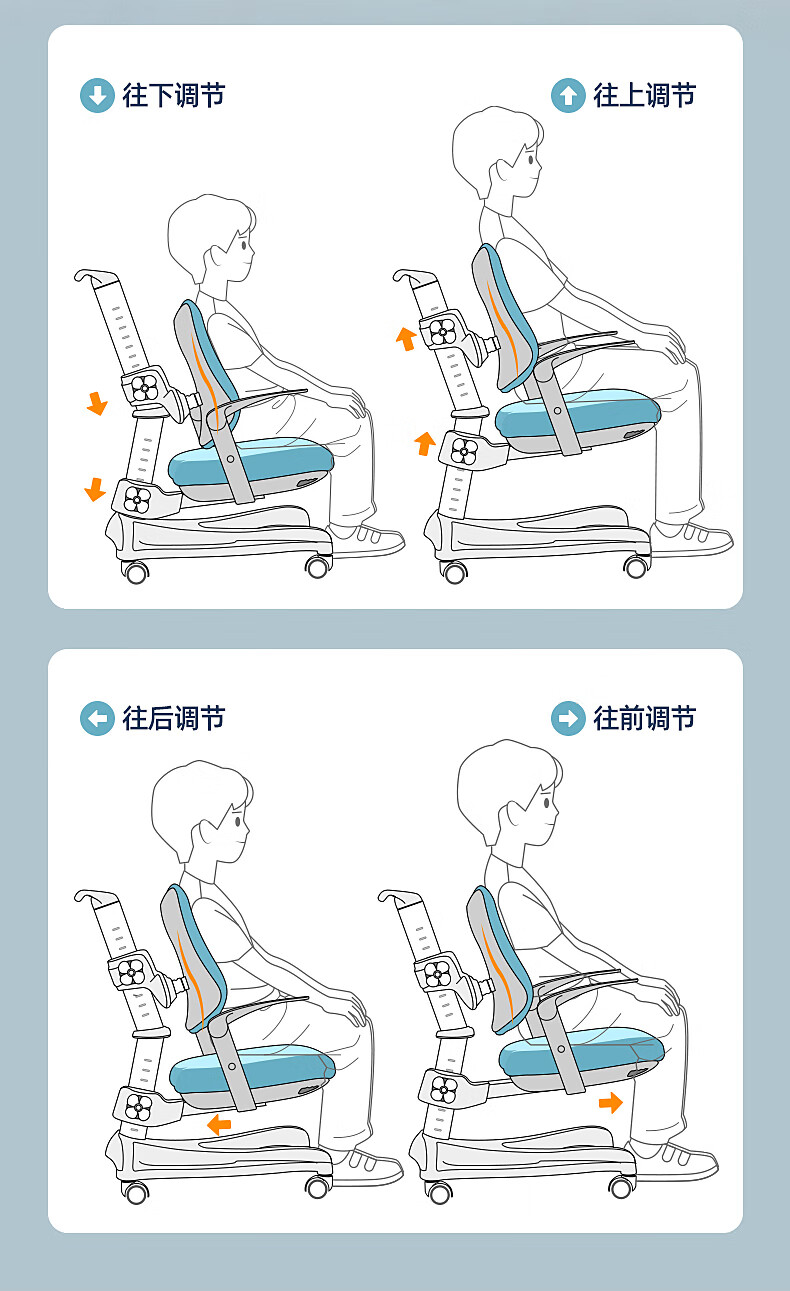 往下调节

往上调节

往后调节

往前调节