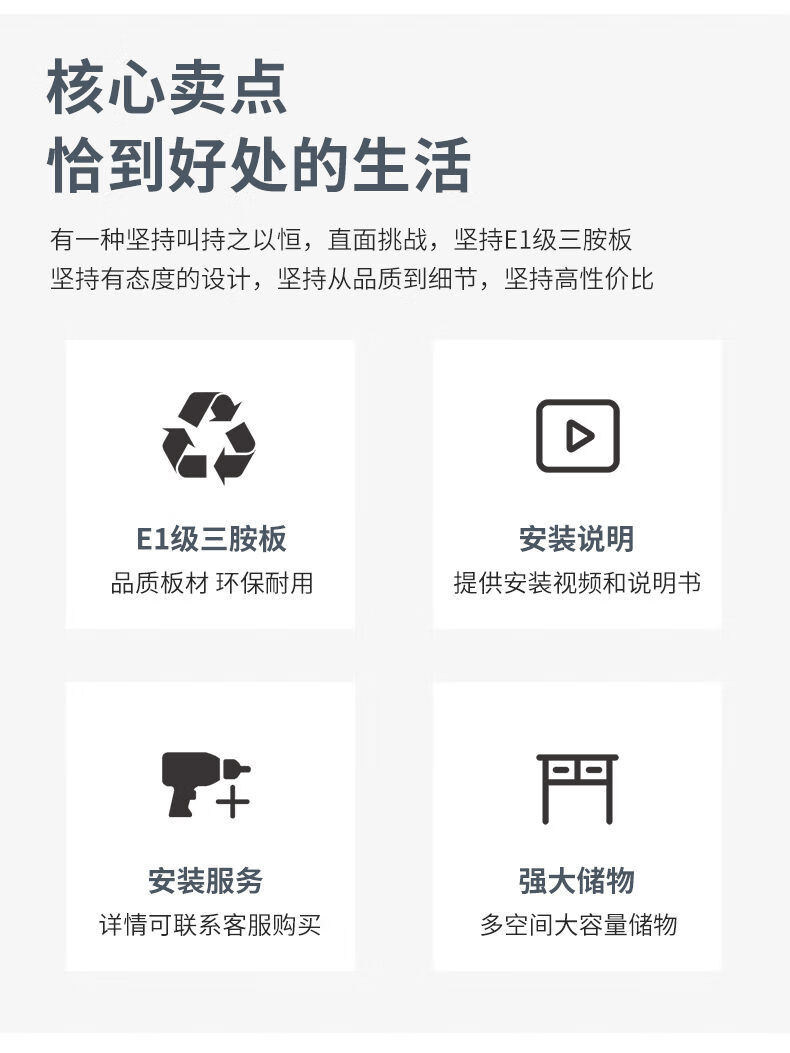 核心卖点
恰到好处的生活

有一种坚持叫持之以恒，直面挑战，坚持E1级三胺板
坚持有态度的设计，坚持从品质到细节，坚持高性价比

E1级三胺板
品质板材 环保耐用

安装说明
提供安装视频和说明书

安装服务
详情可联系客服购买

强大储物
多空间大容量储物