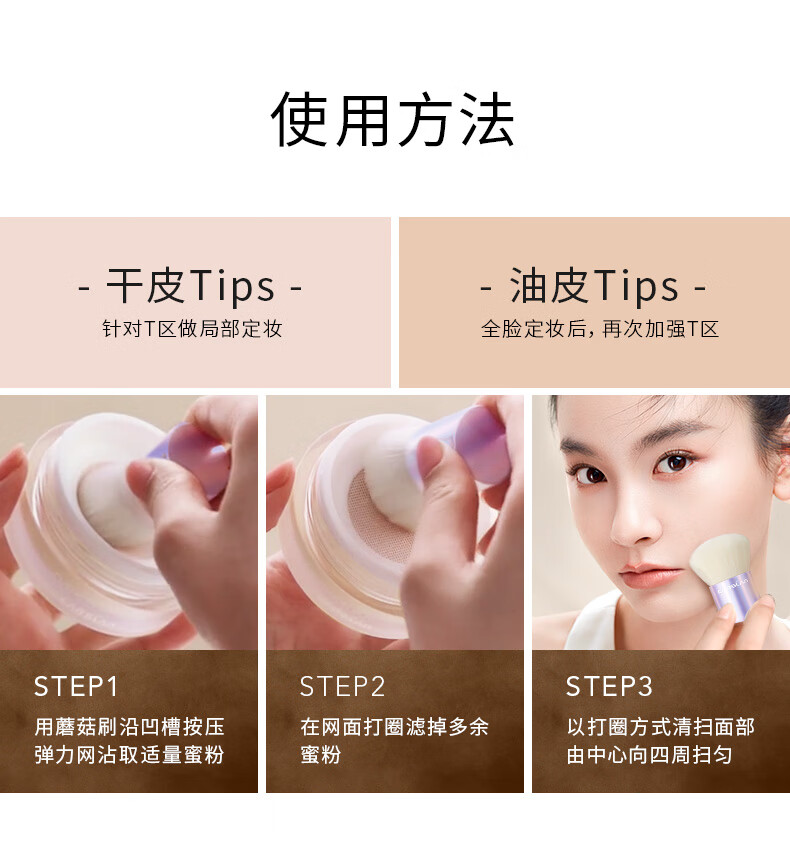 使用方法

- 干皮Tips -
针对T区做局部定妆

- 油皮Tips -
全脸定妆后，再次加强T区

STEP1
用蘑菇刷沿凹槽按压弹力网沾取适量蜜粉

STEP2
在网面打圈滤掉多余蜜粉

STEP3
以打圈方式清扫面部由中心向四周扫匀