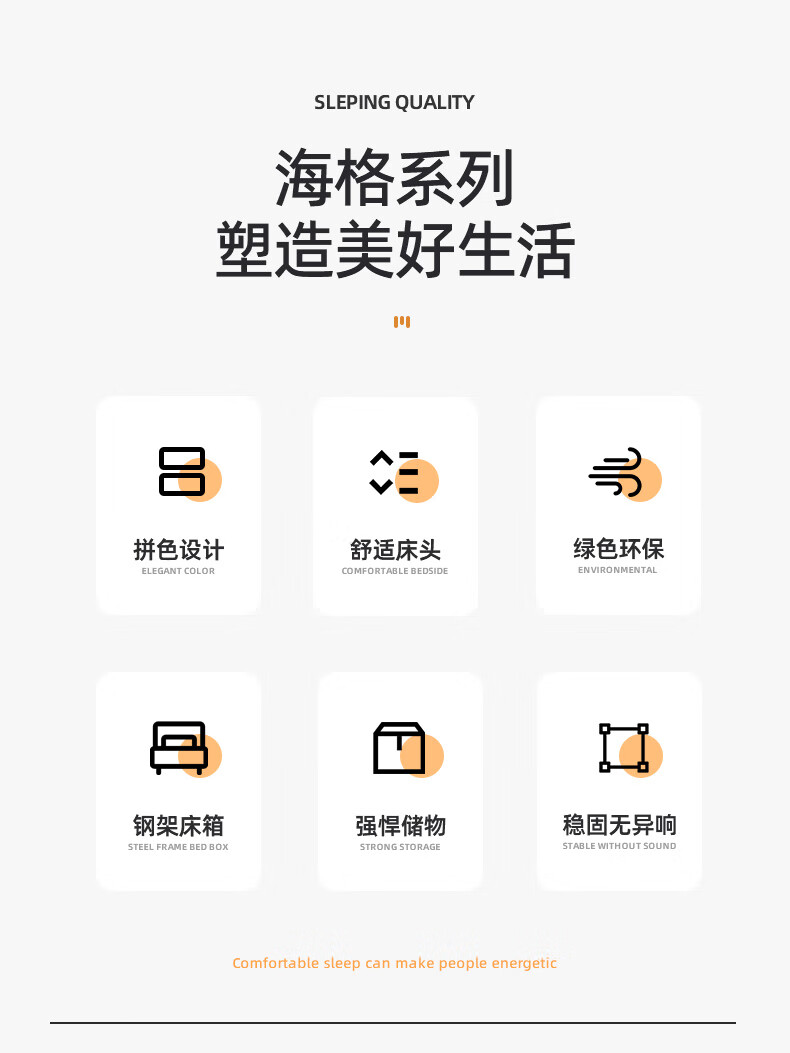 SLEPING QUALITY

海格系列
塑造美好生活

拼色设计
ELEGANT COLOR

舒适床头
COMFORTABLE BEDSIDE

绿色环保
ENVIRONMENTAL

钢架床箱
STEEL FRAME BED BOX

强悍储物
STRONG STORAGE

稳固无异响
STABLE WITHOUT SOUND

Comfortable sleep can make people energetic