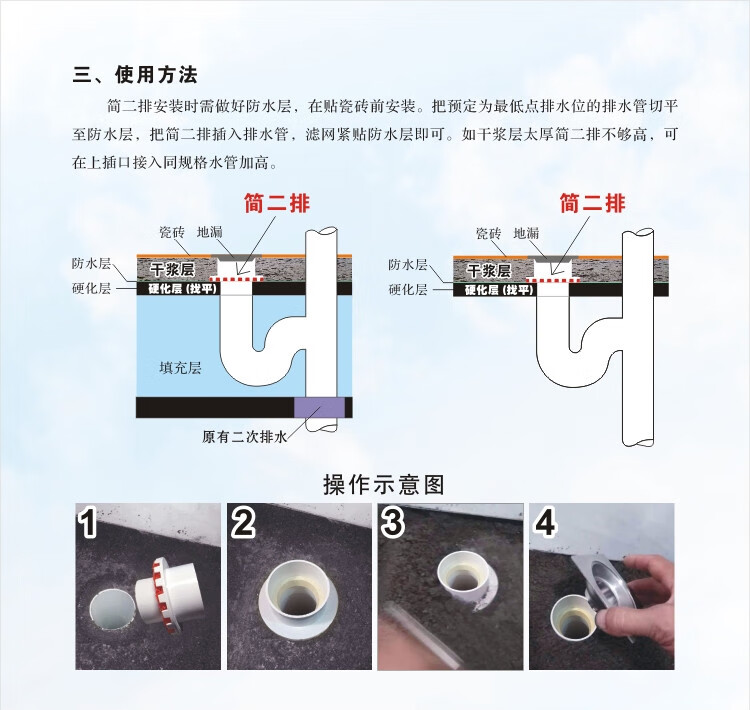 三、使用方法

简二排安装时需做好防水层，在贴瓷砖前安装。把预定为最低点排水位的排水管切平至防水层，把简二排插入排水管，滤网紧贴防水层即可。如干浆层太厚简二排不够高，可在上插口接入同规格水管加高。

简二排
瓷砖 地漏
防水层
硬化层
干浆层
硬化层（找平）
填充层
原有二次排水

简二排
瓷砖 地漏
防水层
硬化层
干浆层
硬化层（找平）

操作示意图

1

2

3

4