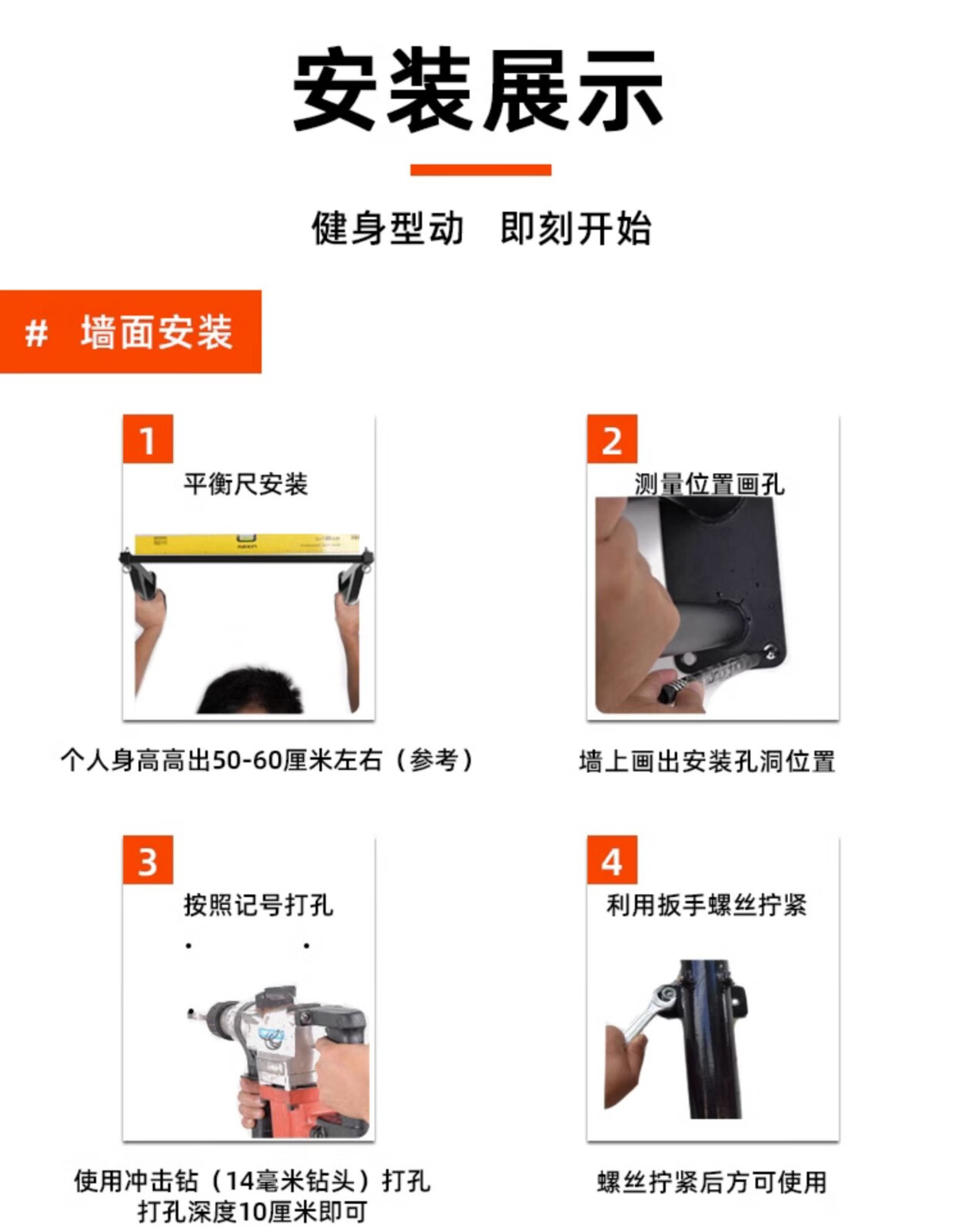 安装展示

健身型动　即刻开始

# 墙面安装

1

平衡尺安装

个人身高高出50-60厘米左右（参考）

2

测量位置画孔

墙上画出安装孔洞位置

3

按照记号打孔

使用冲击钻（14毫米钻头）打孔
打孔深度10厘米即可

4

利用扳手螺丝拧紧

螺丝拧紧后方可使用