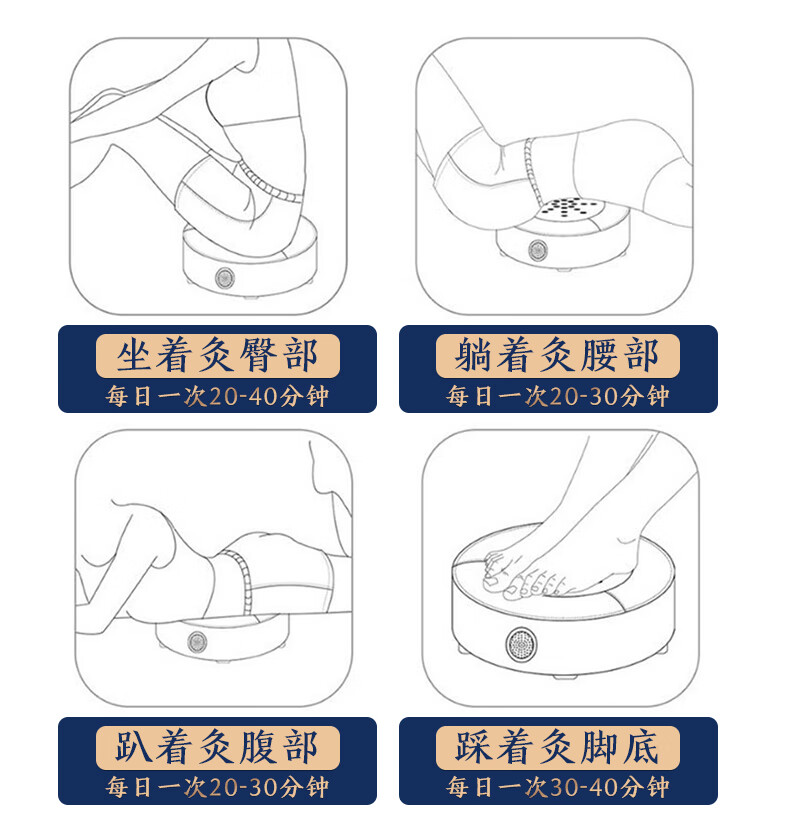 坐着灸臀部
每日一次20-40分钟

躺着灸腰部
每日一次20-30分钟

趴着灸腹部
每日一次20-30分钟

踩着灸脚底
每日一次30-40分钟