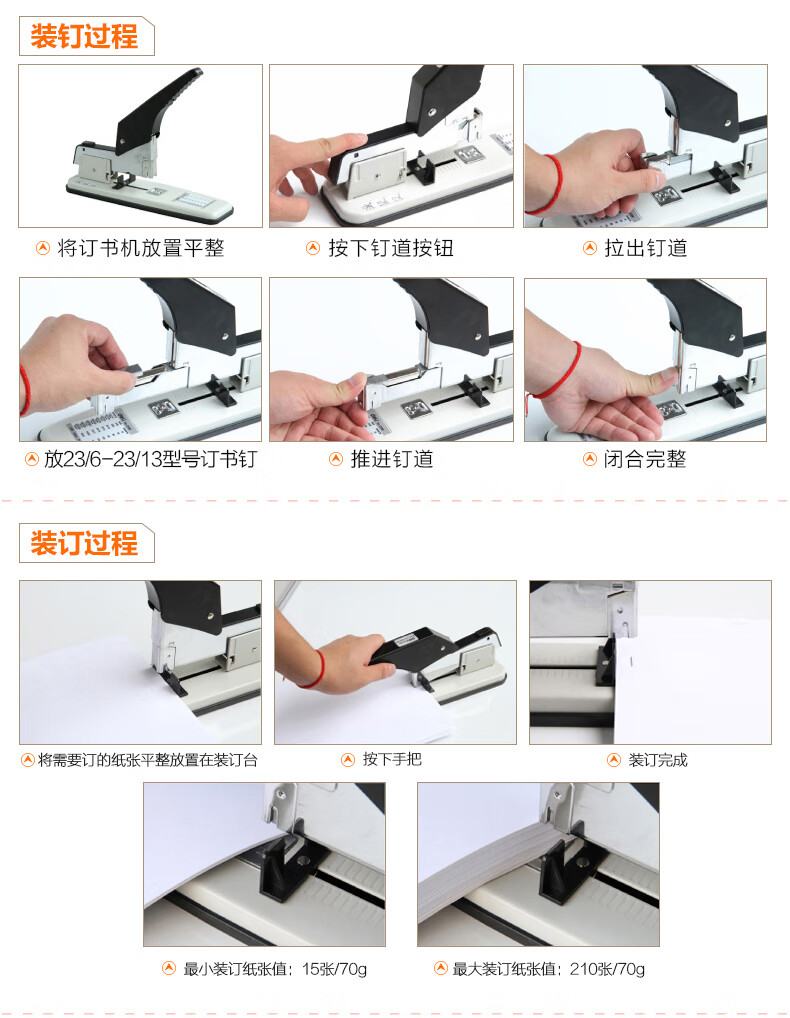 装钉过程

将订书机放置平整

按下钉道按钮

拉出钉道

放23/6-23/13型号订书钉

推进钉道

闭合完整

装订过程

将需要订的纸张平整放置在装订台

按下手把

装订完成

最小装订纸张值：15张/70g

最大装订纸张值：210张/70g