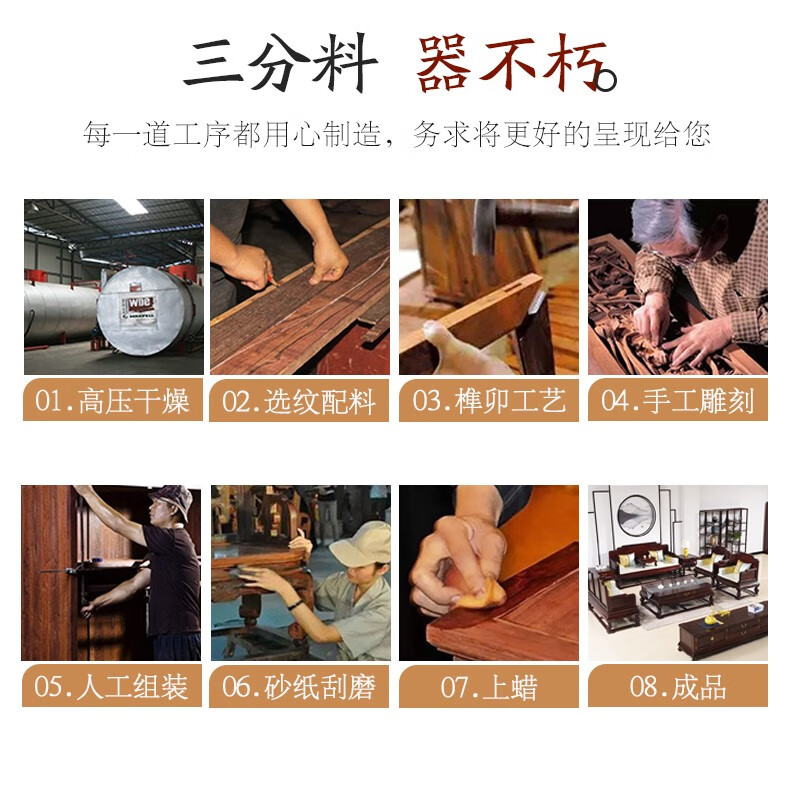 三分料 器不朽。

每一道工序都用心制造，务求将更好的呈现给您

WBE

01.高压干燥

02.选纹配料

03.榫卯工艺

04.手工雕刻

05.人工组装

06.砂纸刮磨

07.上蜡

08.成品