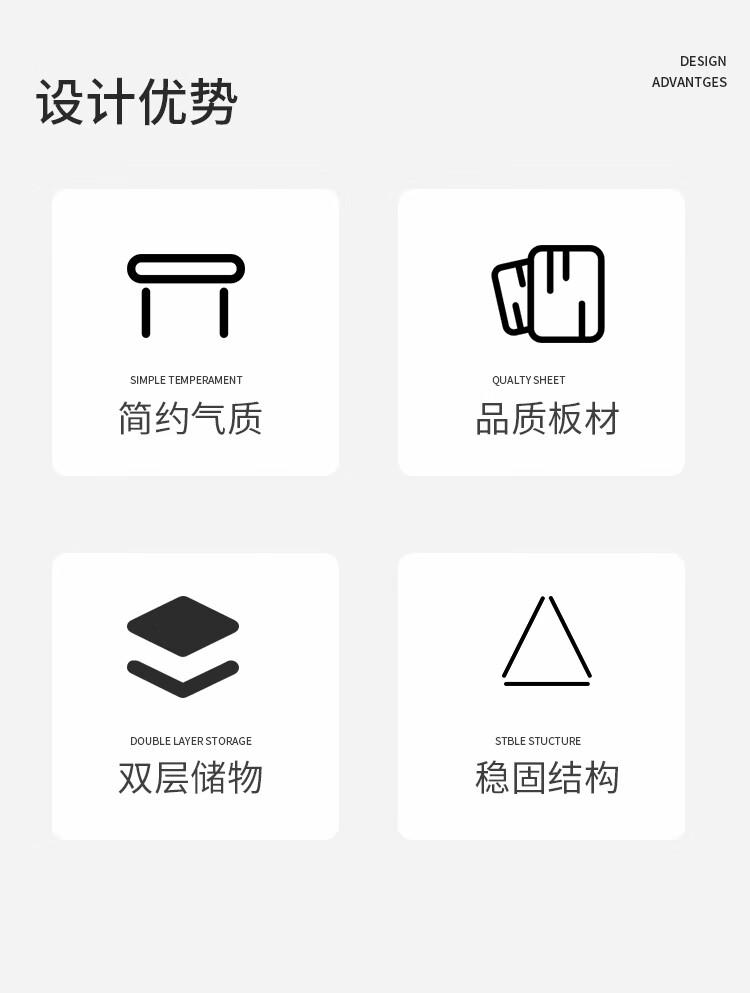 设计优势

DESIGN
ADVANTGES

SIMPLE TEMPERAMENT
简约气质

QUALTY SHEET
品质板材

DOUBLE LAYER STORAGE
双层储物

STBLE STUCTURE
稳固结构