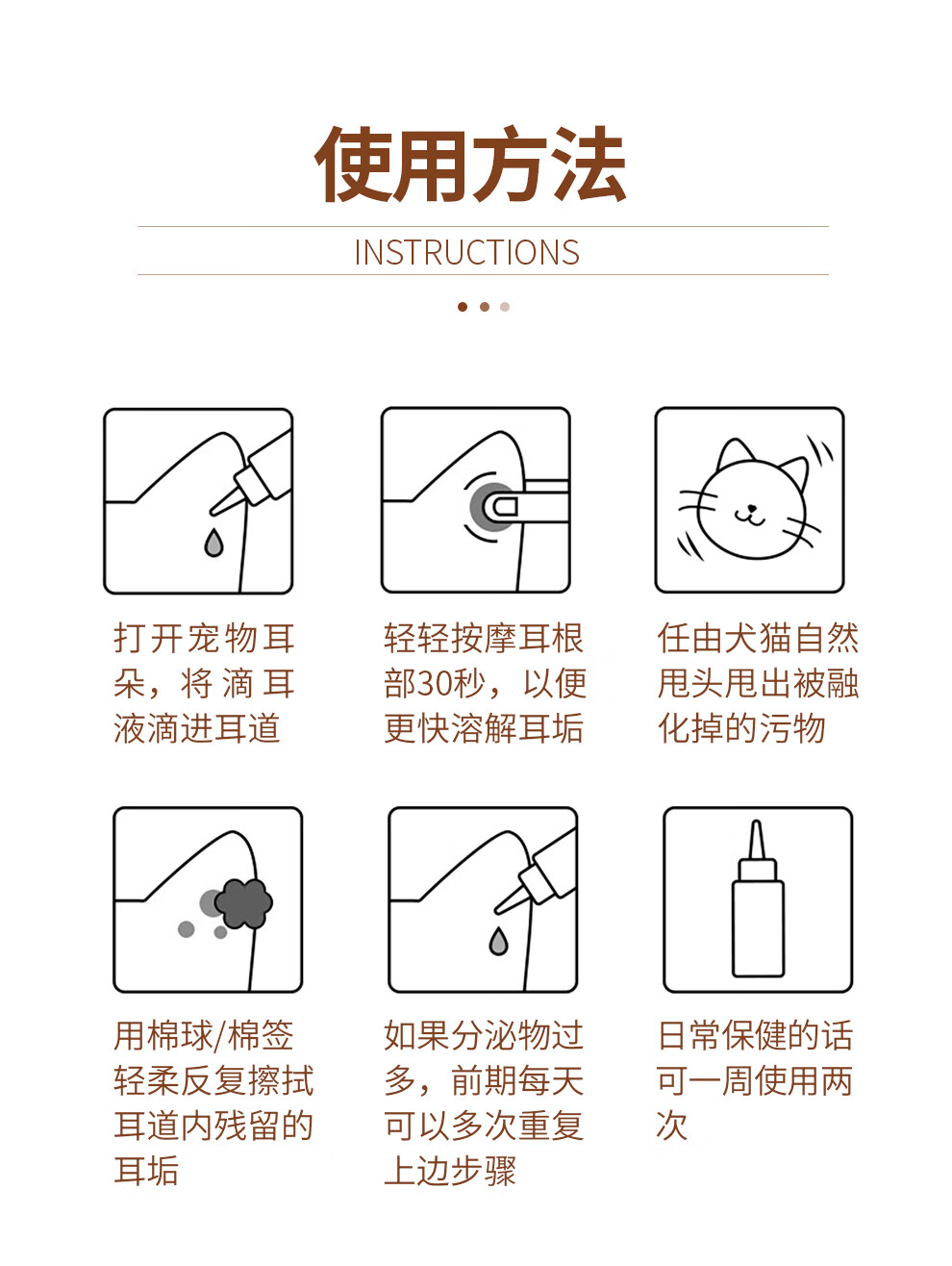 使用方法

INSTRUCTIONS

打开宠物耳朵，将滴耳液滴进耳道

轻轻按摩耳根部30秒，以便更快溶解耳垢

任由犬猫自然甩头甩出被融化掉的污物

用棉球/棉签轻柔反复擦拭耳道内残留的耳垢

如果分泌物过多，前期每天可以多次重复上边步骤

日常保健的话可一周使用两次