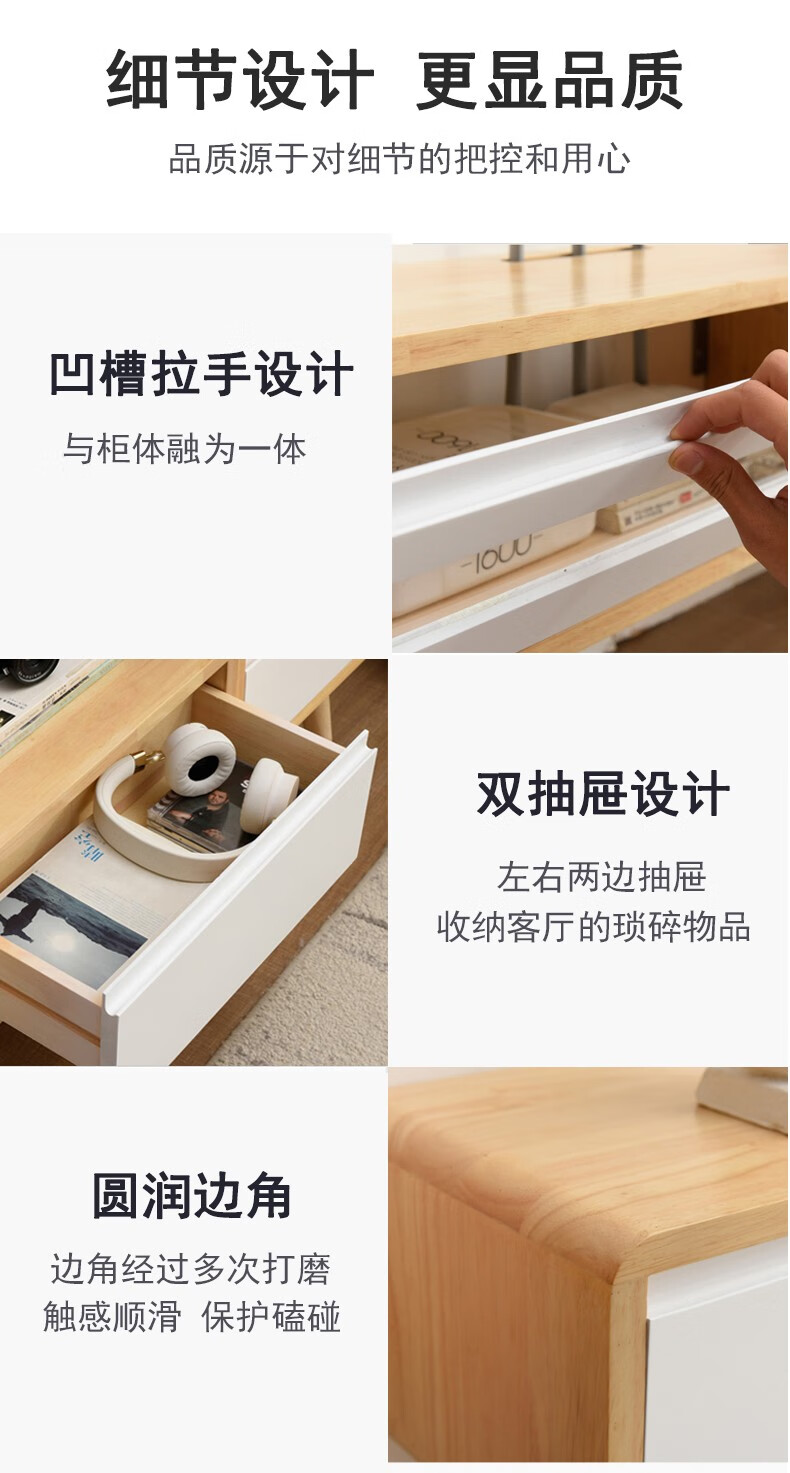 细节设计 更显品质

品质源于对细节的把控和用心

凹槽拉手设计

与柜体融为一体

双抽屉设计

左右两边抽屉
收纳客厅的琐碎物品

圆润边角

边角经过多次打磨
触感顺滑 保护磕碰