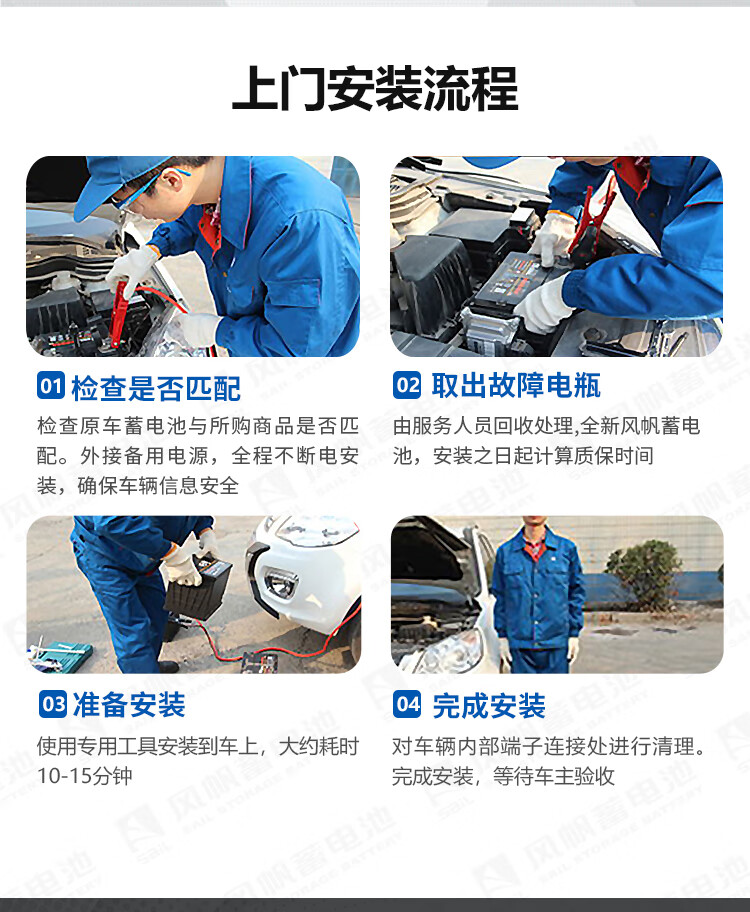 上门安装流程

01 检查是否匹配
检查原车蓄电池与所购商品是否匹配。外接备用电源，全程不断电安装，确保车辆信息安全

02 取出故障电瓶
由服务人员回收处理,全新风帆蓄电池，安装之日起计算质保时间

03 准备安装
使用专用工具安装到车上，大约耗时10-15分钟

04 完成安装
对车辆内部端子连接处进行清理。完成安装，等待车主验收

风帆蓄电池
SAIL STORAGE BATTERY