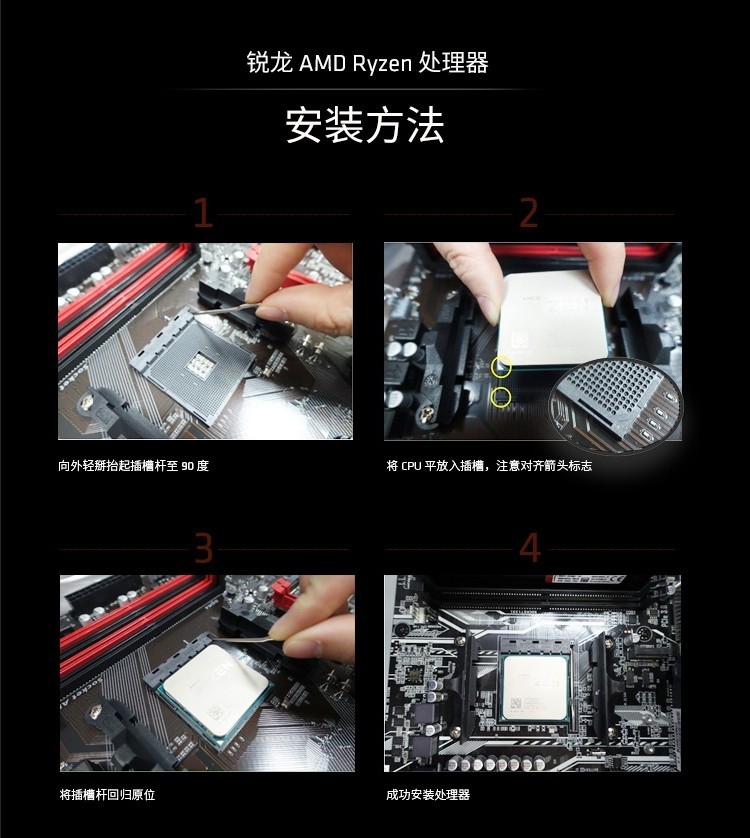 锐龙 AMD Ryzen 处理器

安装方法

1

向外轻掰抬起插槽杆至 90 度

2

将 CPU 平放入插槽，注意对齐箭头标志

3

将插槽杆回归原位

4

成功安装处理器