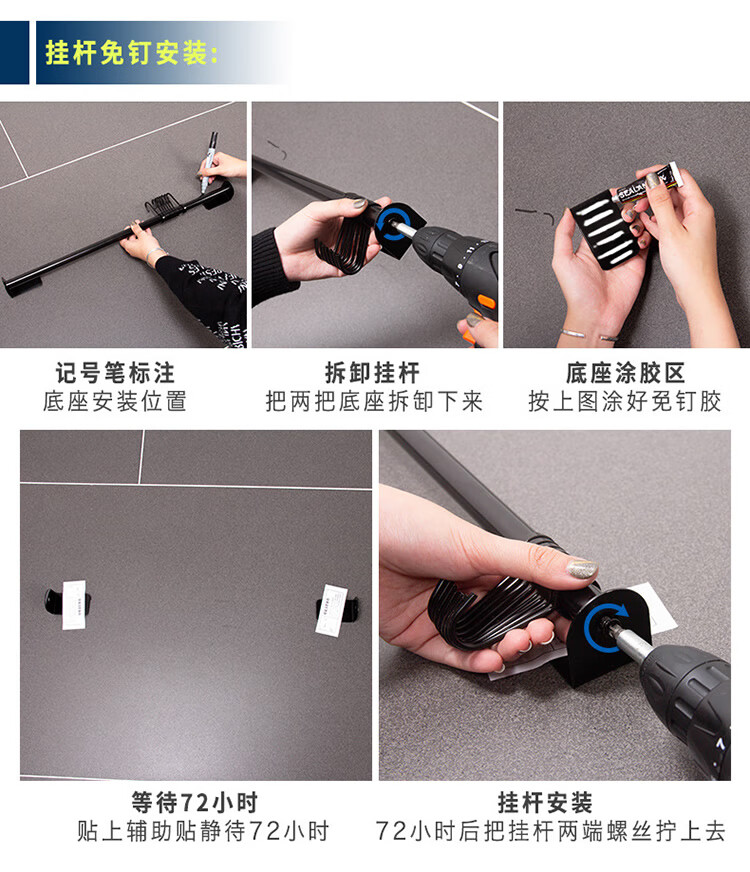 挂杆免钉安装:

记号笔标注
底座安装位置

拆卸挂杆
把两把底座拆卸下来

底座涂胶区
按上图涂好免钉胶

等待72小时
贴上辅助贴静待72小时

挂杆安装
72小时后把挂杆两端螺丝拧上去