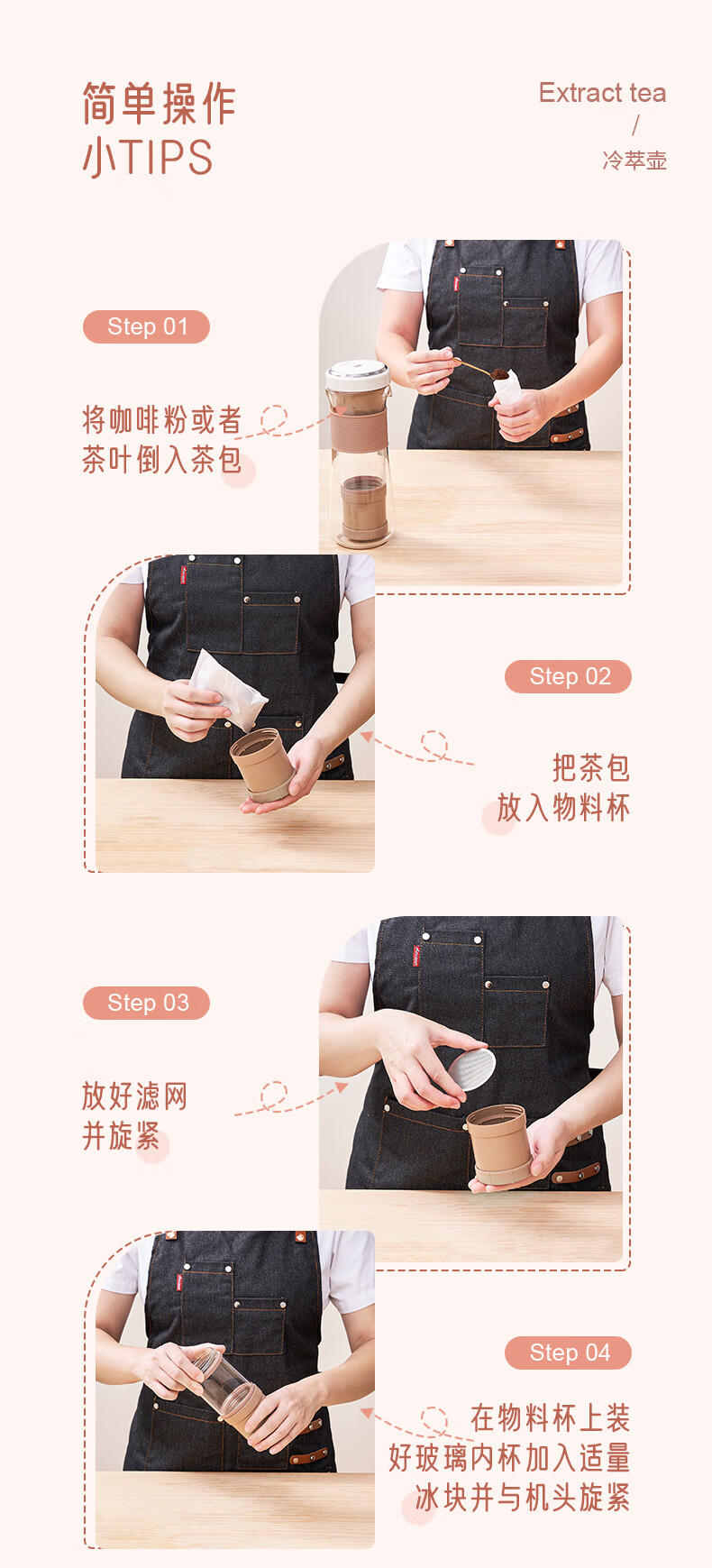 简单操作
小TIPS

Extract tea
/
冷萃壶

Step 01

将咖啡粉或者
茶叶倒入茶包

Step 02

把茶包
放入物料杯

Step 03

放好滤网
并旋紧

Step 04

在物料杯上装
好玻璃内杯加入适量
冰块并与机头旋紧