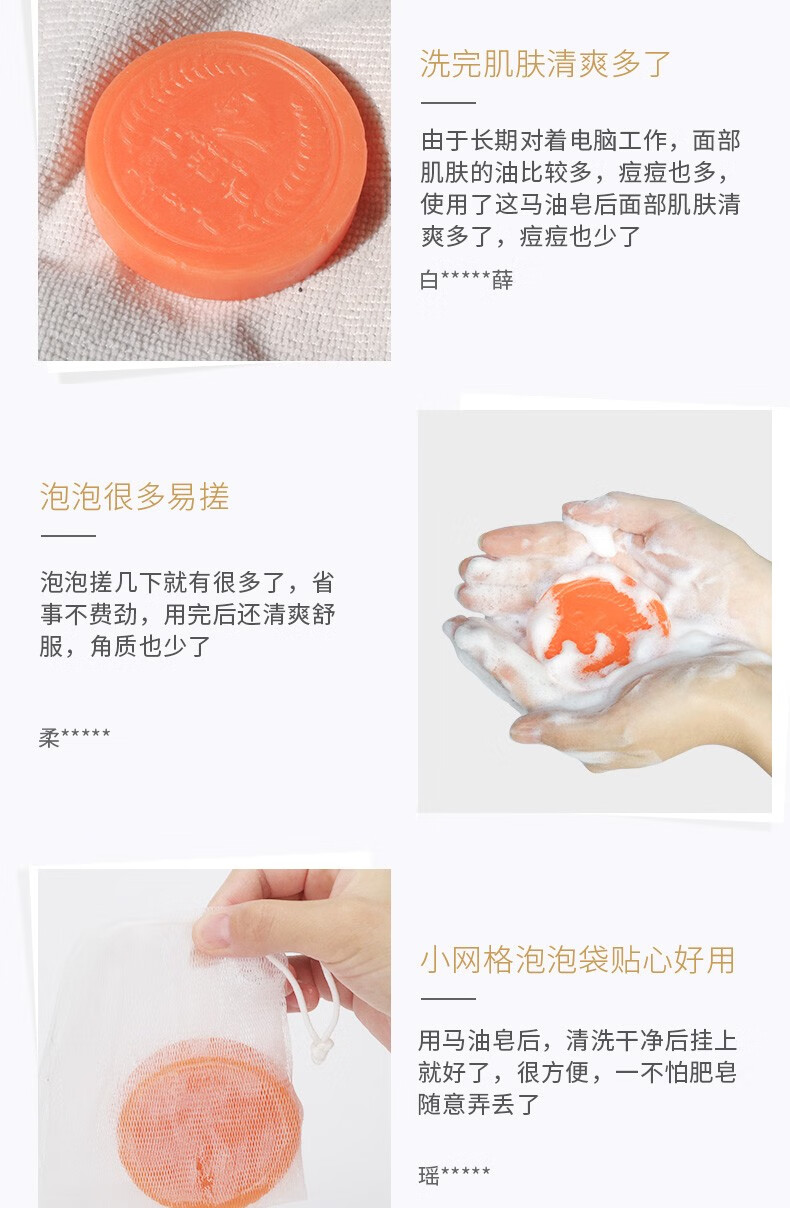 洗完肌肤清爽多了

由于长期对着电脑工作，面部肌肤的油比较多，痘痘也多，使用了这马油皂后面部肌肤清爽多了，痘痘也少了

白*****薛

泡泡很多易搓

泡泡搓几下就有很多了，省事不费劲，用完后还清爽舒服，角质也少了

柔*****

小网格泡泡袋贴心好用

用马油皂后，清洗干净后挂上就好了，很方便，一不怕肥皂随意弄丢了

瑶*****