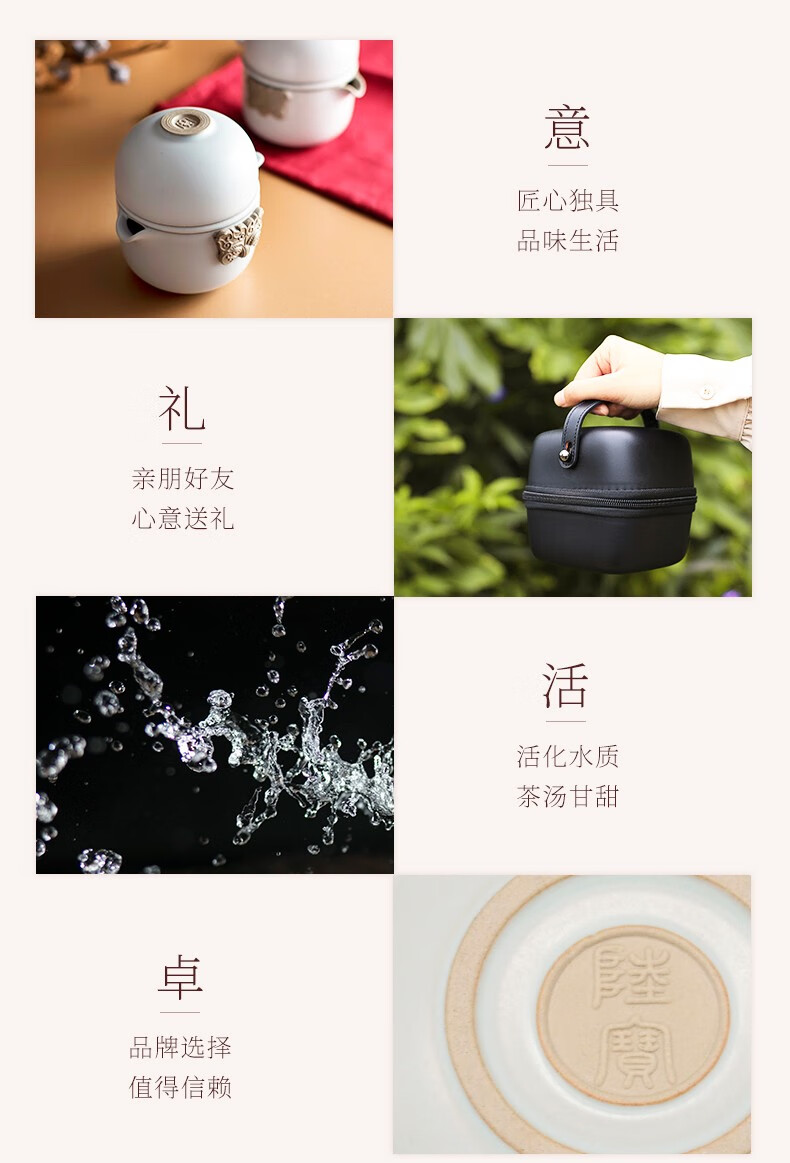 意

匠心独具
品味生活

礼

亲朋好友
心意送礼

活

活化水质
茶汤甘甜

卓

品牌选择
值得信赖

陸寶