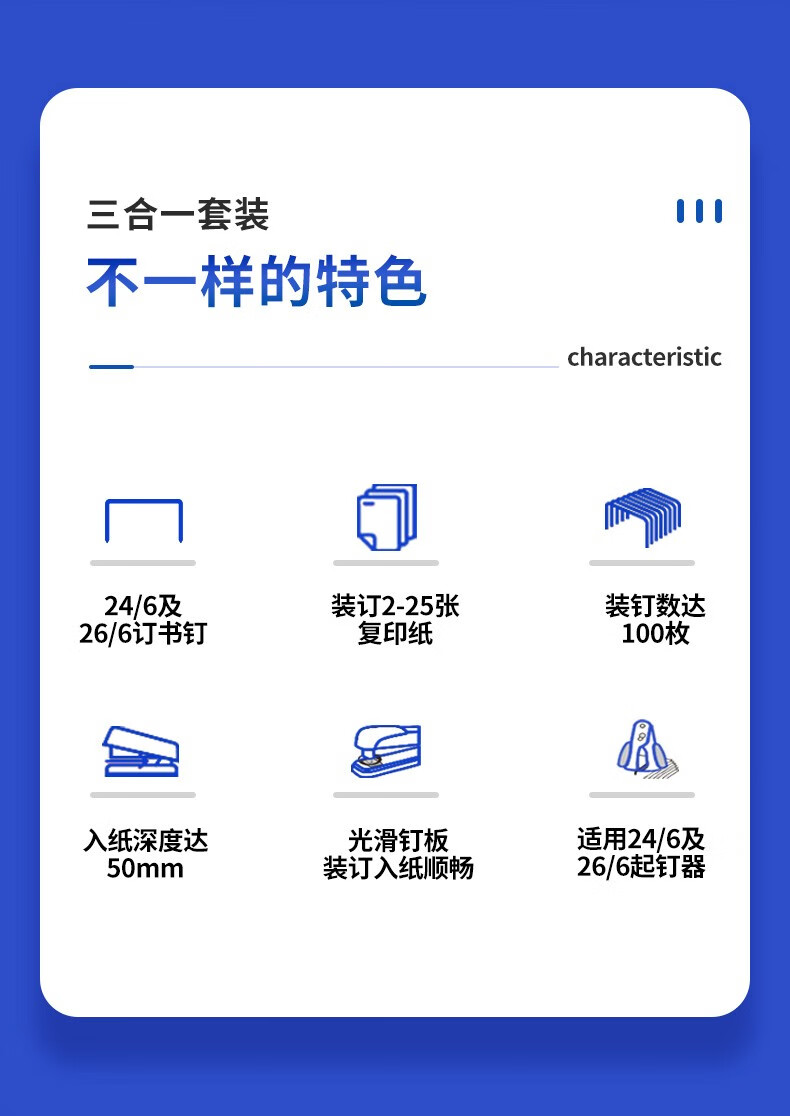 三合一套装

不一样的特色

characteristic

24/6及
26/6订书钉

装订2-25张
复印纸

装钉数达
100枚

入纸深度达
50mm

光滑钉板
装订入纸顺畅

适用24/6及
26/6起钉器