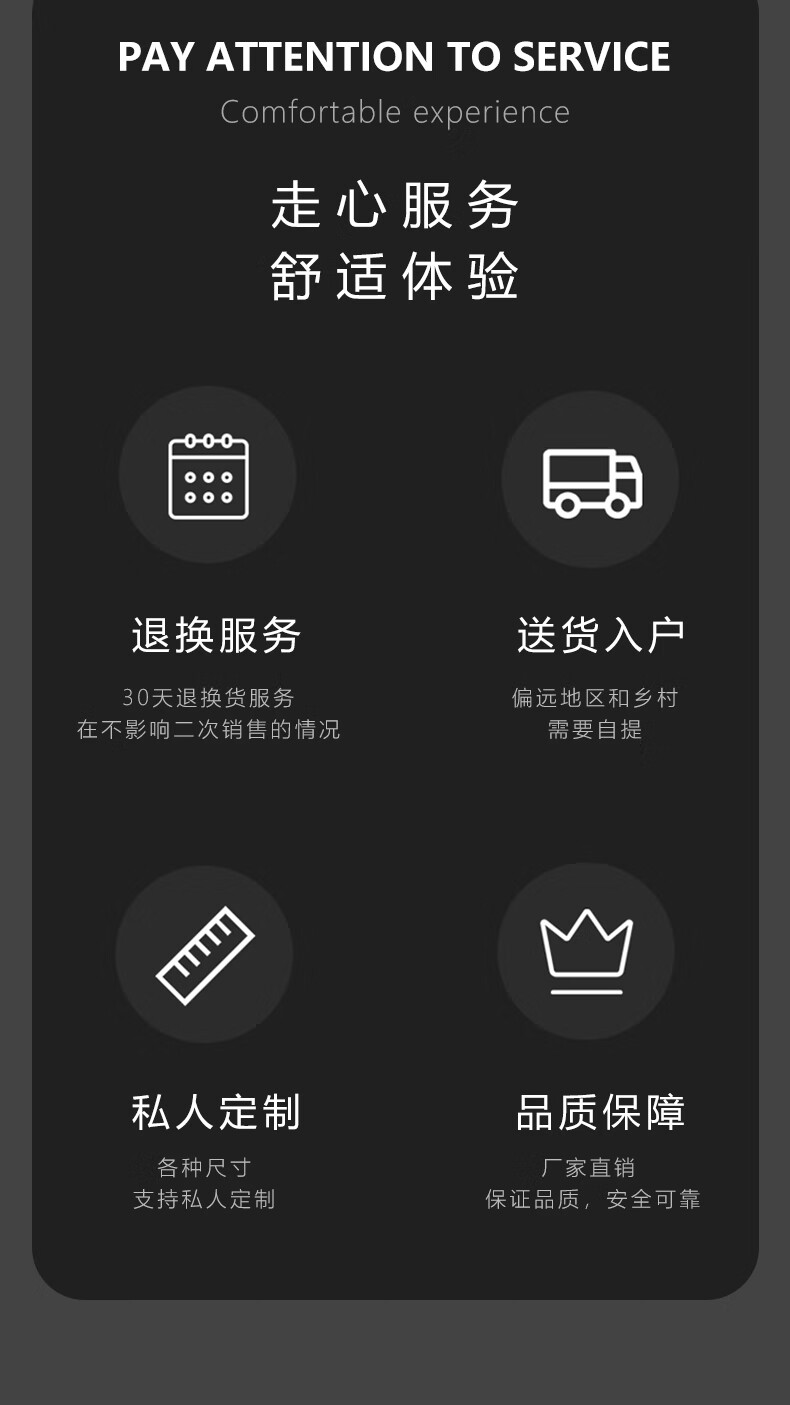 PAY ATTENTION TO SERVICE
Comfortable experience

走心服务
舒适体验

退换服务
30天退换货服务
在不影响二次销售的情况

送货入户
偏远地区和乡村
需要自提

私人定制
各种尺寸
支持私人定制

品质保障
厂家直销
保证品质，安全可靠