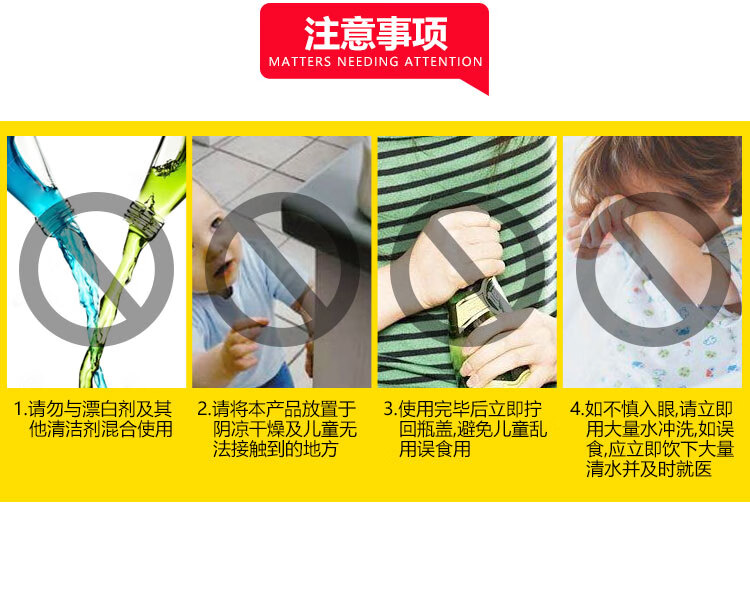 注意事项
MATTERS NEEDING ATTENTION

1.请勿与漂白剂及其他清洁剂混合使用

2.请将本产品放置于阴凉干燥及儿童无法接触到的地方

3.使用完毕后立即拧回瓶盖,避免儿童乱用误食用

4.如不慎入眼,请立即用大量水冲洗,如误食,应立即饮下大量清水并及时就医