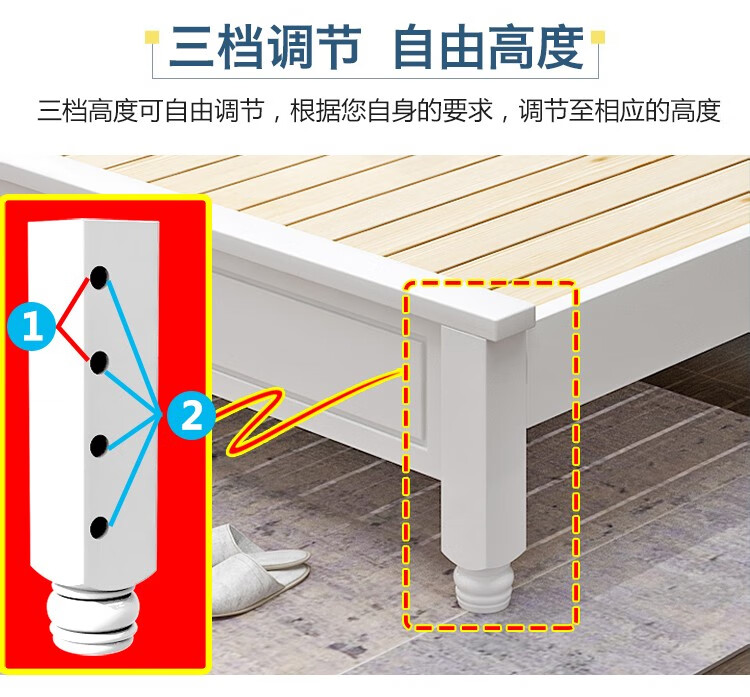 三档调节 自由高度

三档高度可自由调节，根据您自身的要求，调节至相应的高度

1

2