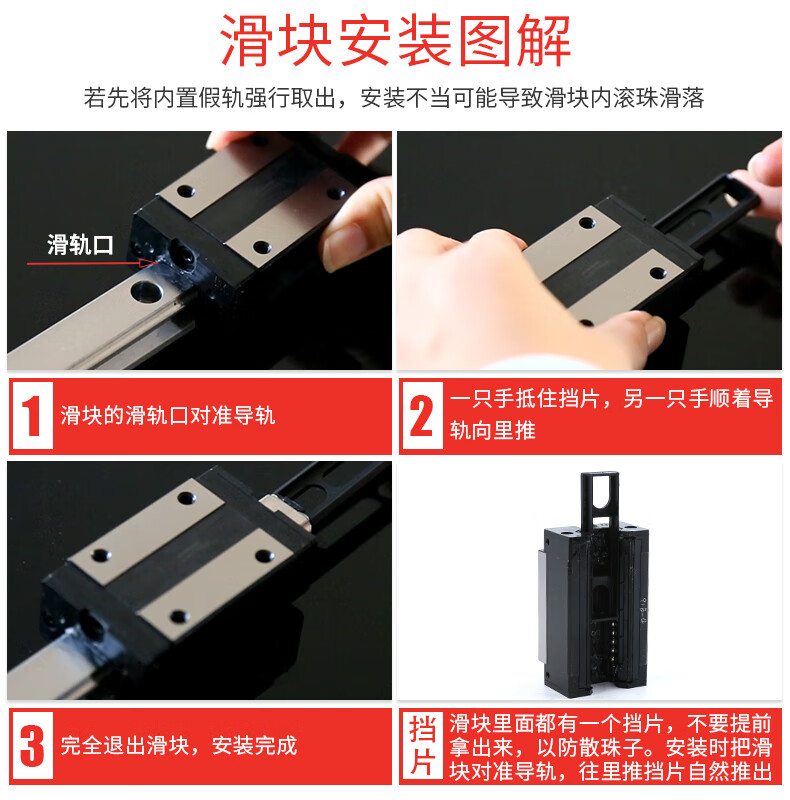 滑块安装图解

若先将内置假轨强行取出，安装不当可能导致滑块内滚珠滑落

滑轨口

1 滑块的滑轨口对准导轨

2 一只手抵住挡片，另一只手顺着导轨向里推

3 完全退出滑块，安装完成

挡片 滑块里面都有一个挡片，不要提前拿出来，以防散珠子。安装时把滑块对准导轨，往里推挡片自然推出