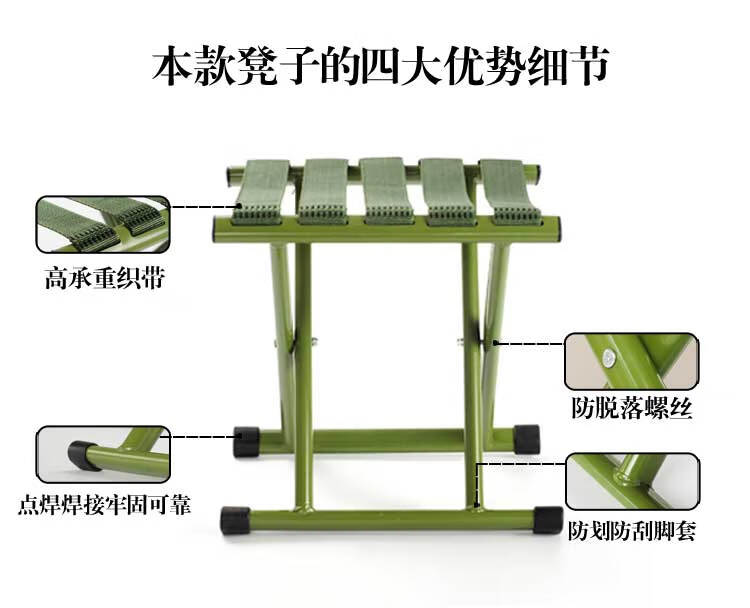 本款凳子的四大优势细节

高承重织带

防脱落螺丝

点焊焊接牢固可靠

防划防刮脚套