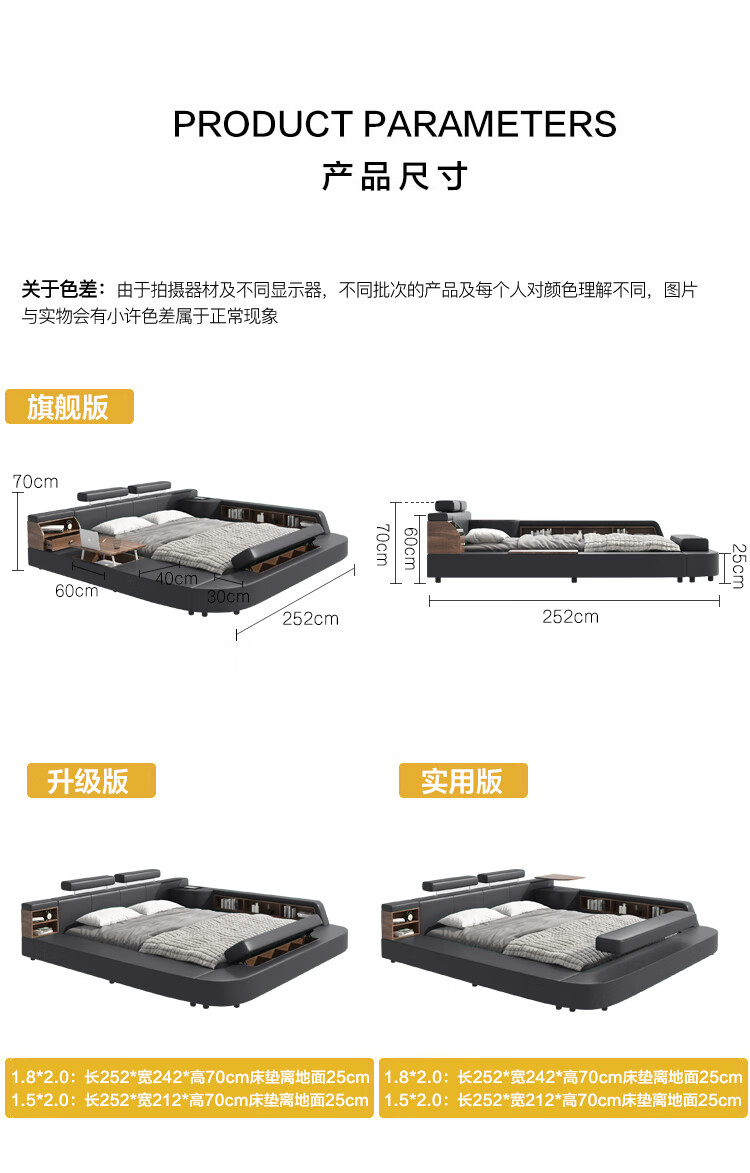 PRODUCT PARAMETERS
产品尺寸

关于色差：由于拍摄器材及不同显示器，不同批次的产品及每个人对颜色理解不同，图片与实物会有小许色差属于正常现象

旗舰版

70cm
60cm
40cm
30cm
252cm

70cm
60cm
25cm
252cm

升级版

实用版

1.8*2.0：长252*宽242*高70cm床垫离地面25cm
1.5*2.0：长252*宽212*高70cm床垫离地面25cm

1.8*2.0：长252*宽242*高70cm床垫离地面25cm
1.5*2.0：长252*宽212*高70cm床垫离地面25cm