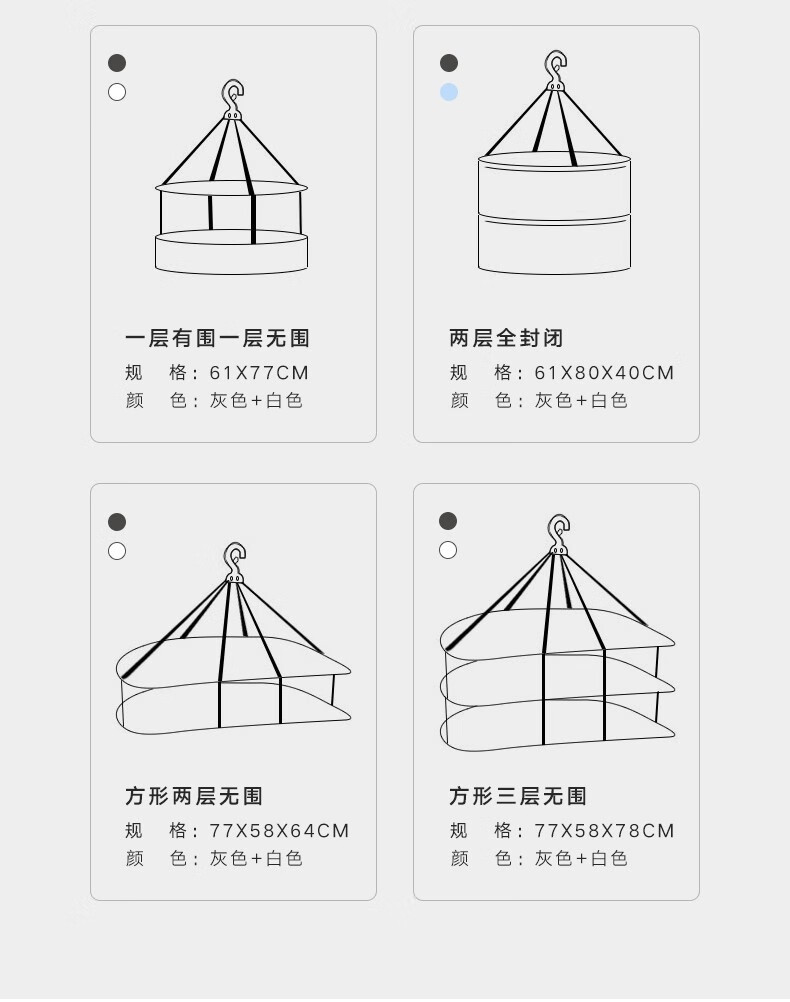 一层有围一层无围
规　格：61X77CM
颜　色：灰色+白色

两层全封闭
规　格：61X80X40CM
颜　色：灰色+白色

方形两层无围
规　格：77X58X64CM
颜　色：灰色+白色

方形三层无围
规　格：77X58X78CM
颜　色：灰色+白色