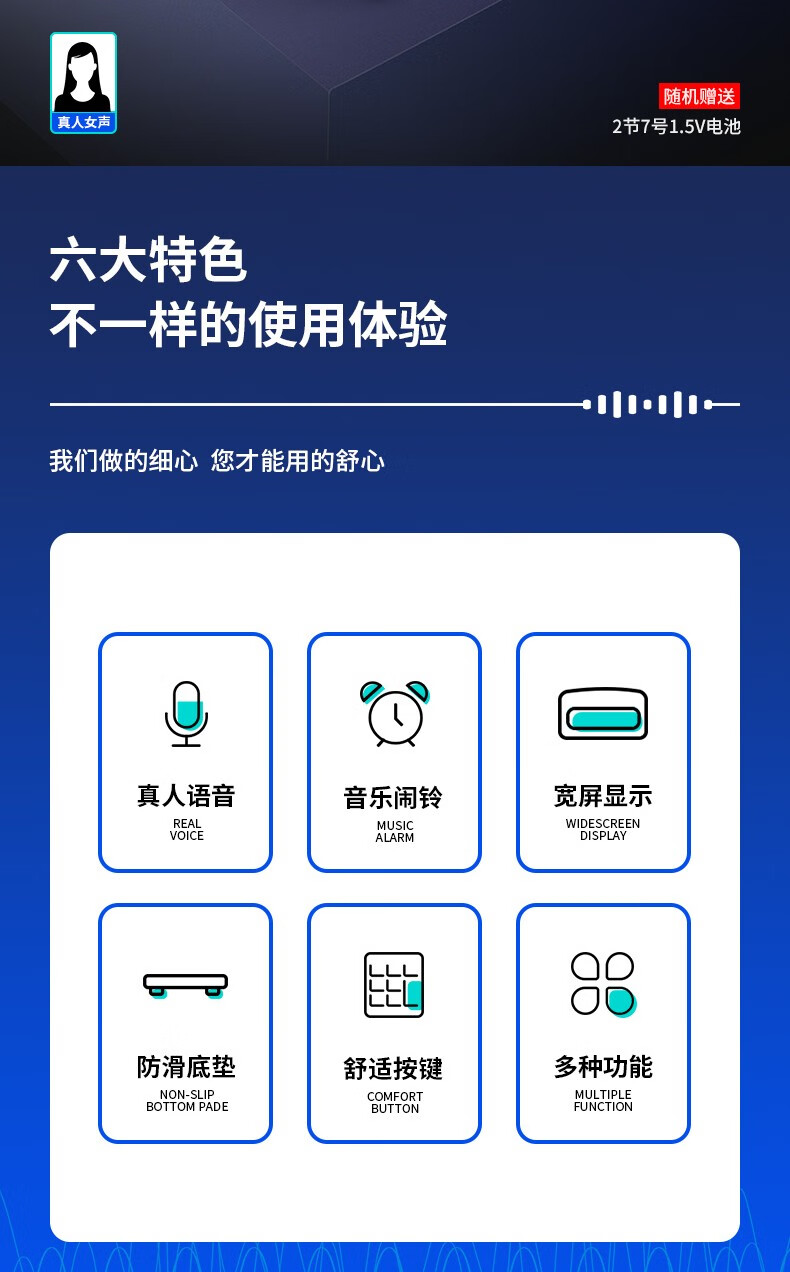 真人女声

随机赠送
2节7号1.5V电池

六大特色
不一样的使用体验

我们做的细心 您才能用的舒心

真人语音
REAL
VOICE

音乐闹铃
MUSIC
ALARM

宽屏显示
WIDESCREEN
DISPLAY

防滑底垫
NON-SLIP
BOTTOM PADE

舒适按键
COMFORT
BUTTON

多种功能
MULTIPLE
FUNCTION