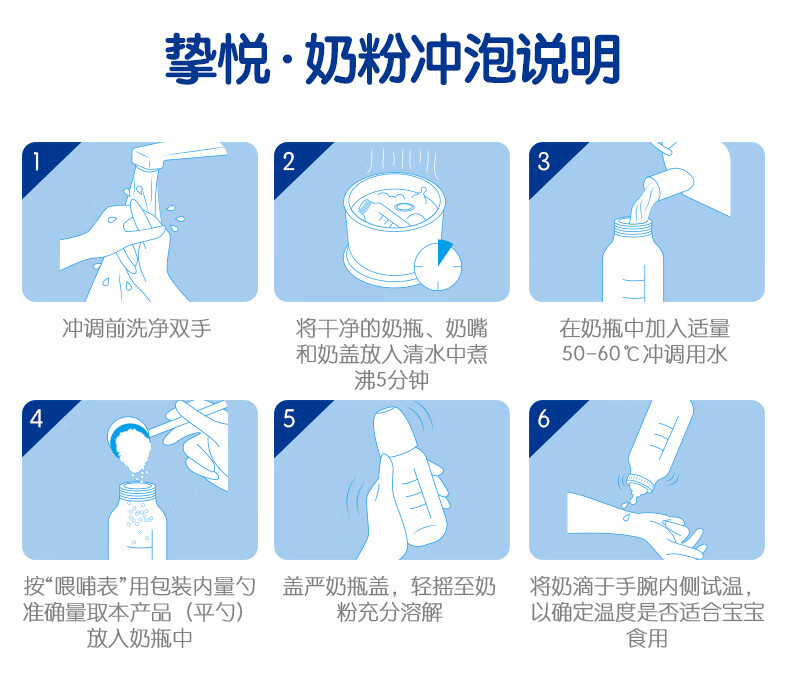 挚悦 · 奶粉冲泡说明

1
冲调前洗净双手

2
将干净的奶瓶、奶嘴和奶盖放入清水中煮沸5分钟

3
在奶瓶中加入适量50-60℃冲调用水

4
按“喂哺表”用包装内量勺准确量取本产品（平勺）放入奶瓶中

5
盖严奶瓶盖，轻摇至奶粉充分溶解

6
将奶滴于手腕内侧试温，以确定温度是否适合宝宝食用