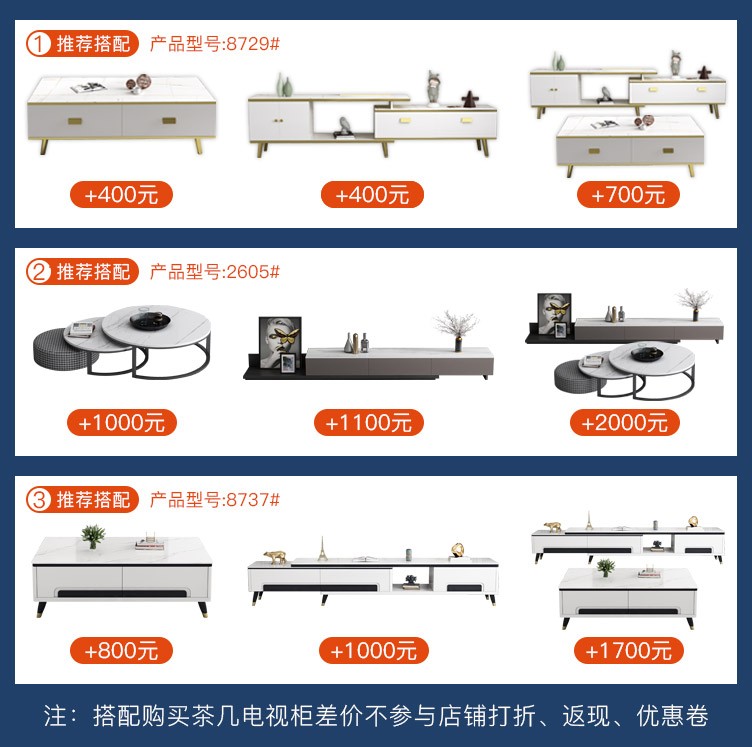 1 推荐搭配 产品型号:8729#

+400元

+400元

+700元

2 推荐搭配 产品型号:2605#

+1000元

+1100元

+2000元

3 推荐搭配 产品型号:8737#

+800元

+1000元

+1700元

注：搭配购买茶几电视柜差价不参与店铺打折、返现、优惠卷