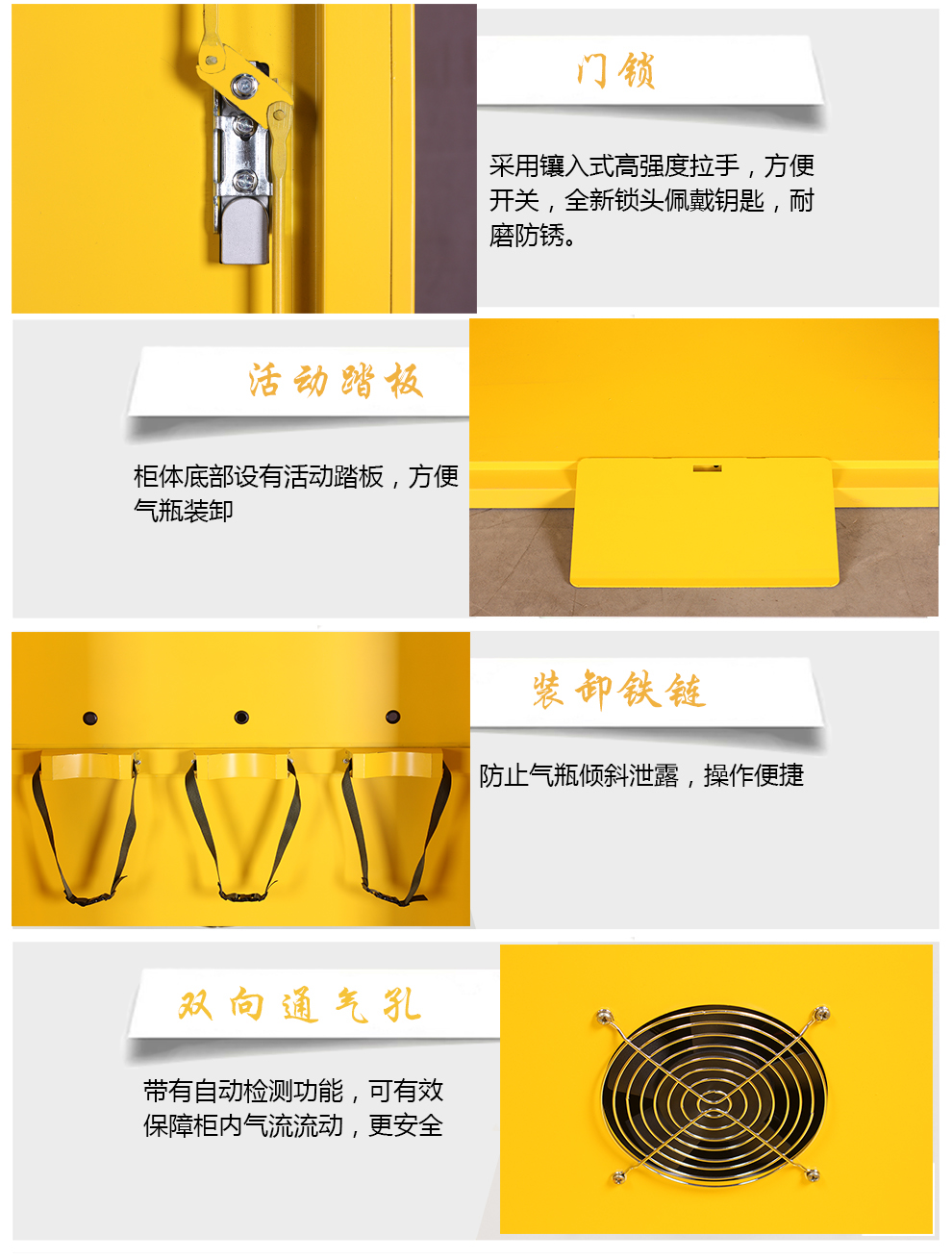 门锁

采用镶入式高强度拉手，方便开关，全新锁头佩戴钥匙，耐磨防锈。

活动踏板

柜体底部设有活动踏板，方便气瓶装卸

装卸铁链

防止气瓶倾斜泄露，操作便捷

双向通气孔

带有自动检测功能，可有效保障柜内气流流动，更安全