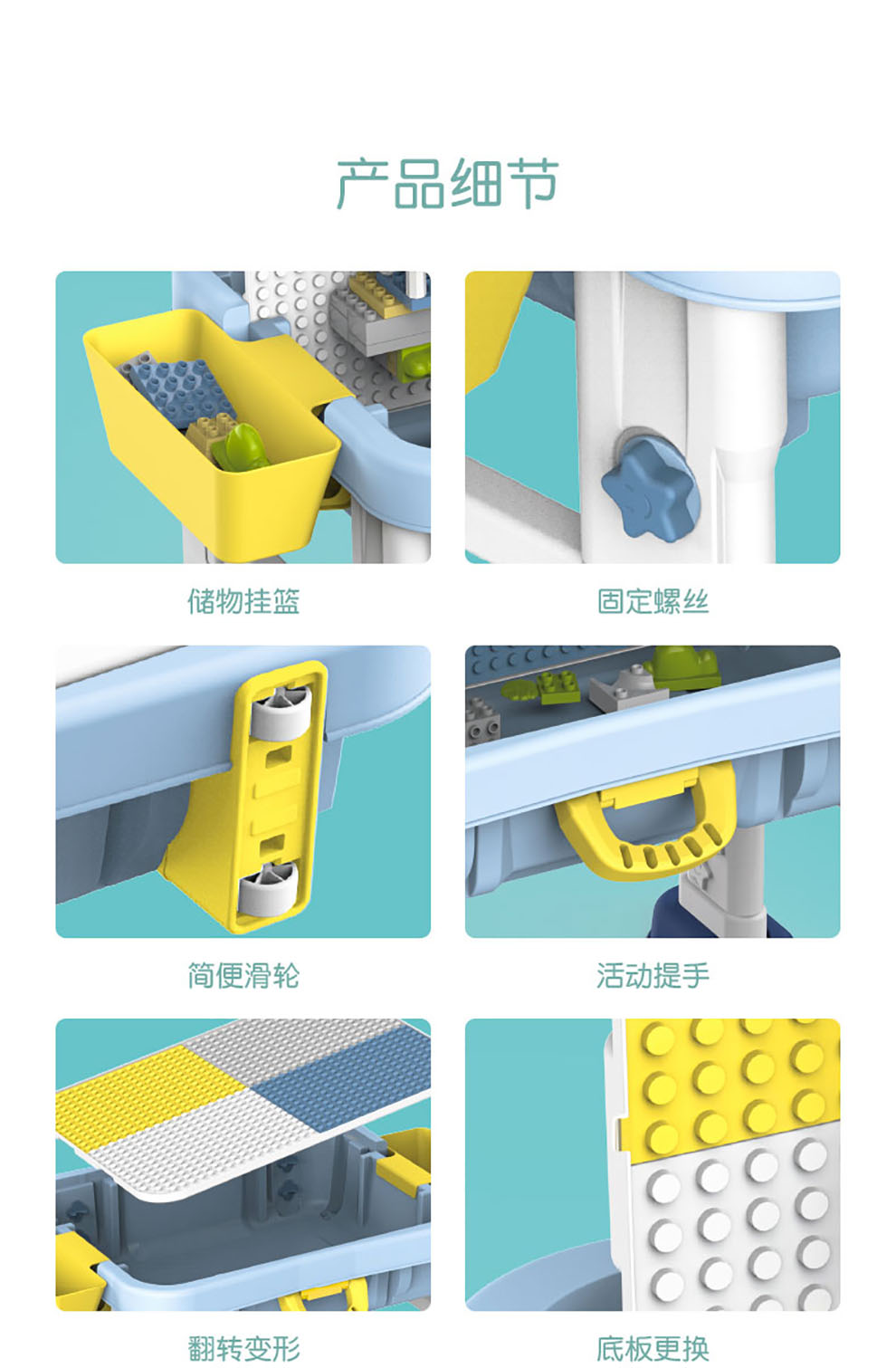 产品细节

储物挂篮

固定螺丝

简便滑轮

活动提手

翻转变形

底板更换