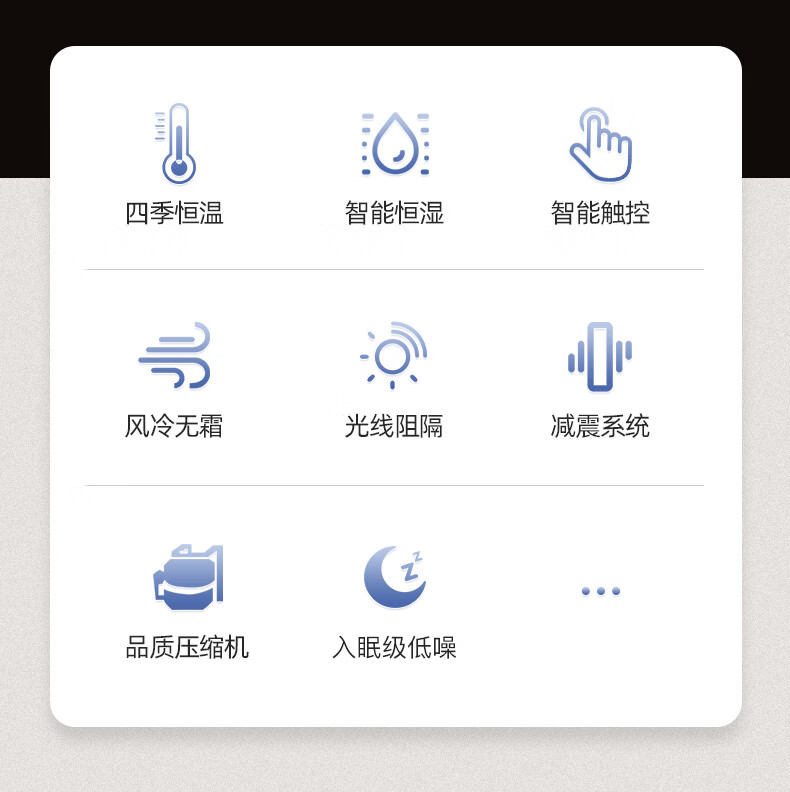 四季恒温 智能恒湿 智能触控

风冷无霜 光线阻隔 减震系统

品质压缩机 入眠级低噪 ...