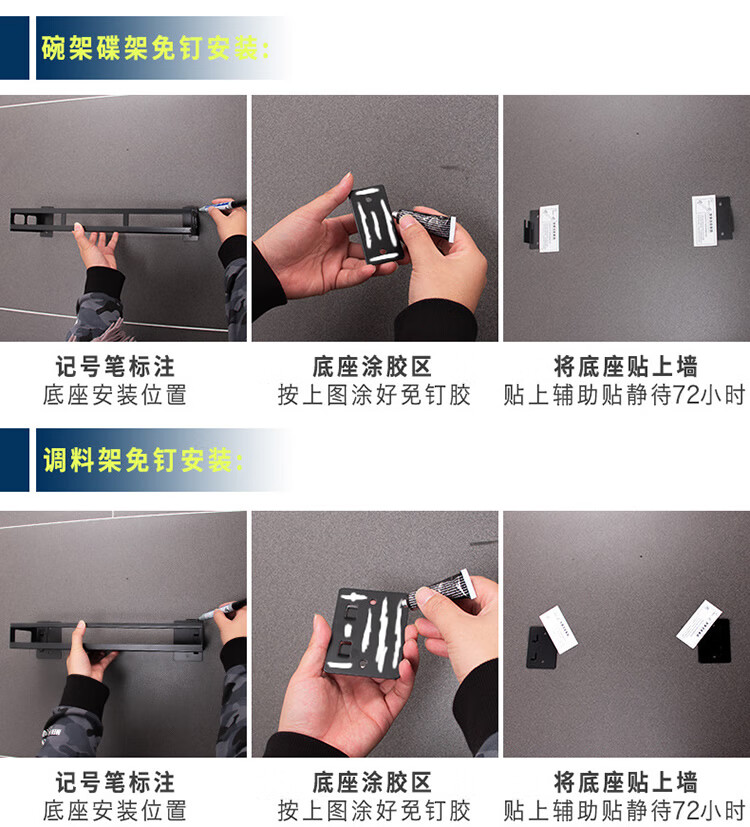 碗架碟架免钉安装:

记号笔标注
底座安装位置

底座涂胶区
按上图涂好免钉胶

将底座贴上墙
贴上辅助贴静待72小时

调料架免钉安装:

记号笔标注
底座安装位置

底座涂胶区
按上图涂好免钉胶

将底座贴上墙
贴上辅助贴静待72小时