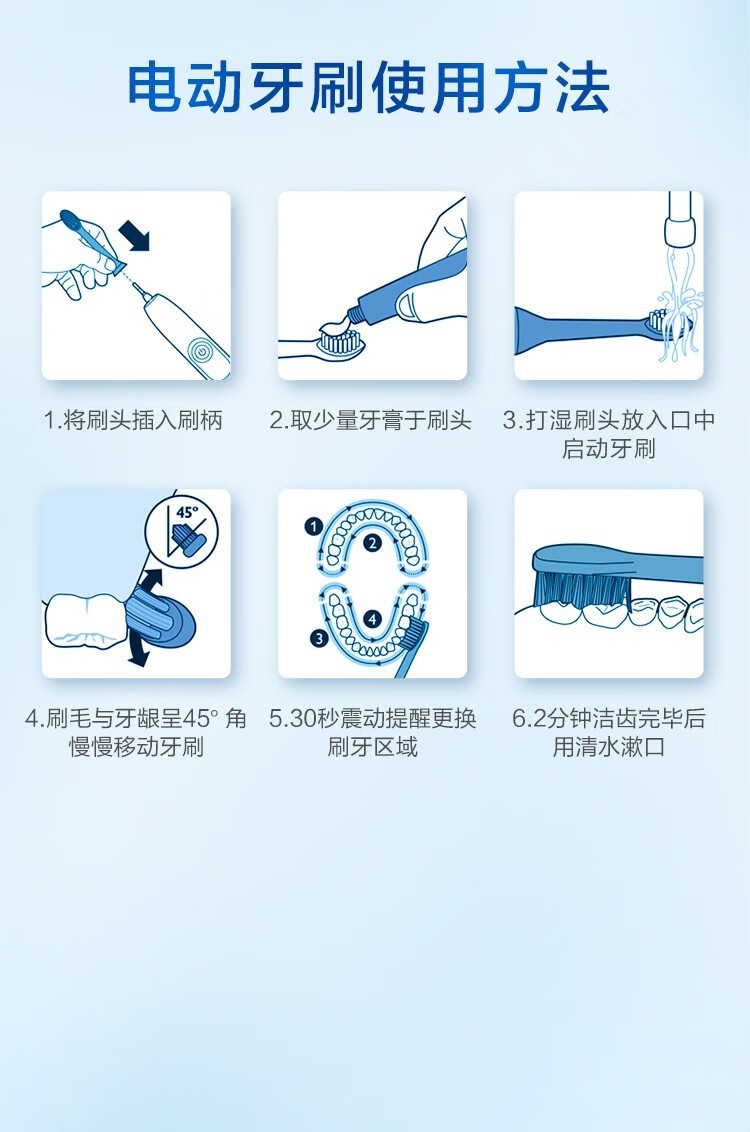 电动牙刷使用方法

1.将刷头插入刷柄

2.取少量牙膏于刷头

3.打湿刷头放入口中启动牙刷

45°

4.刷毛与牙龈呈45° 角慢慢移动牙刷

1 2 3 4

5.30秒震动提醒更换刷牙区域

6.2分钟洁齿完毕后用清水漱口