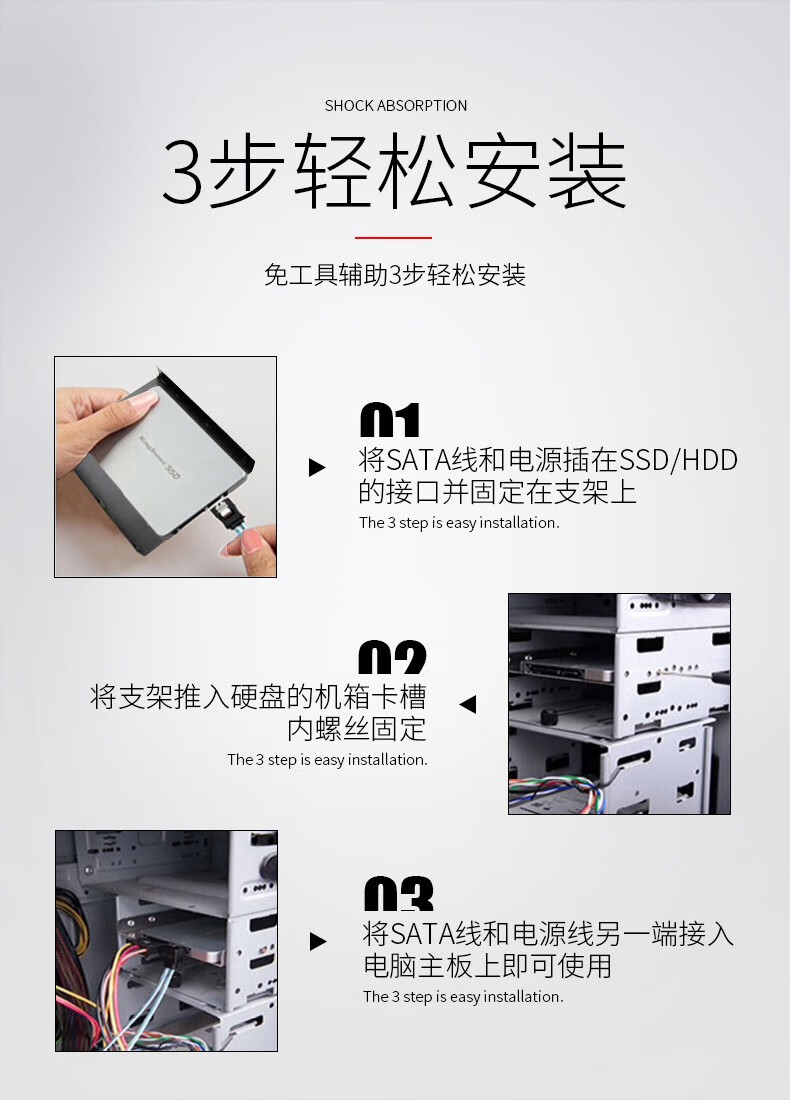 SHOCK ABSORPTION

3步轻松安装

免工具辅助3步轻松安装

SSD

01

将SATA线和电源插在SSD/HDD的接口并固定在支架上

The 3 step is easy installation.

02

将支架推入硬盘的机箱卡槽内螺丝固定

The 3 step is easy installation.

03

将SATA线和电源线另一端接入电脑主板上即可使用

The 3 step is easy installation.