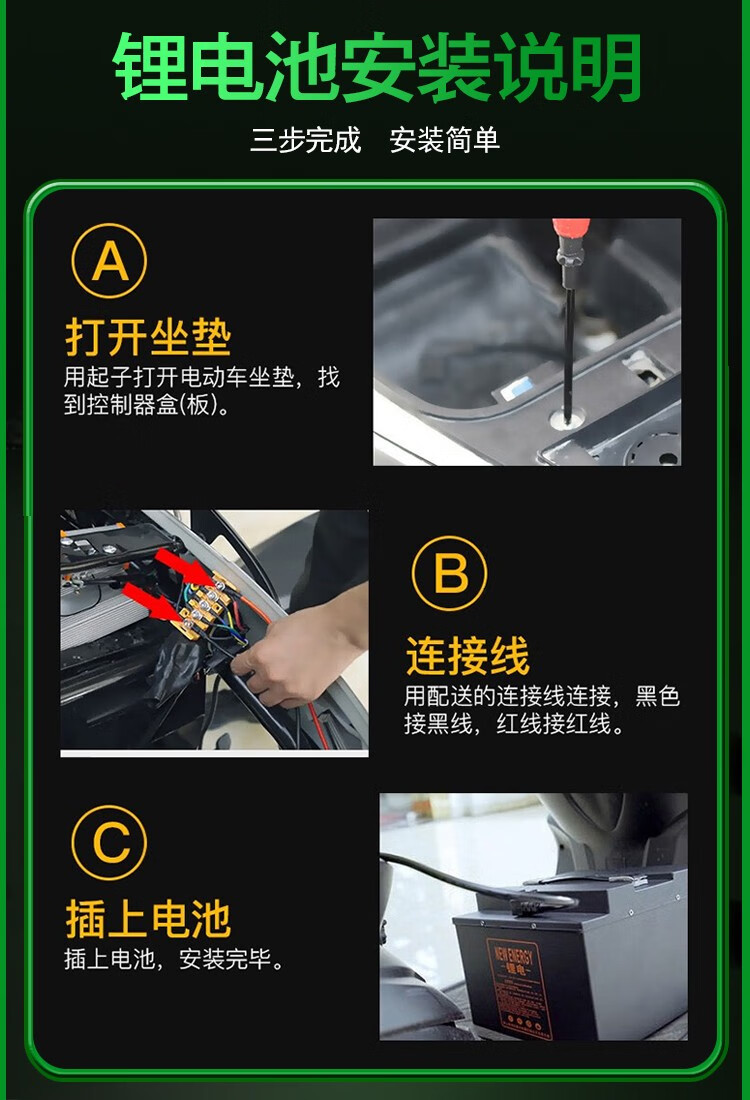 锂电池安装说明

三步完成　安装简单

A

打开坐垫

用起子打开电动车坐垫，找到控制器盒(板)。

B

连接线

用配送的连接线连接，黑色接黑线，红线接红线。

C

插上电池

插上电池，安装完毕。

NEW ENERGY
锂电