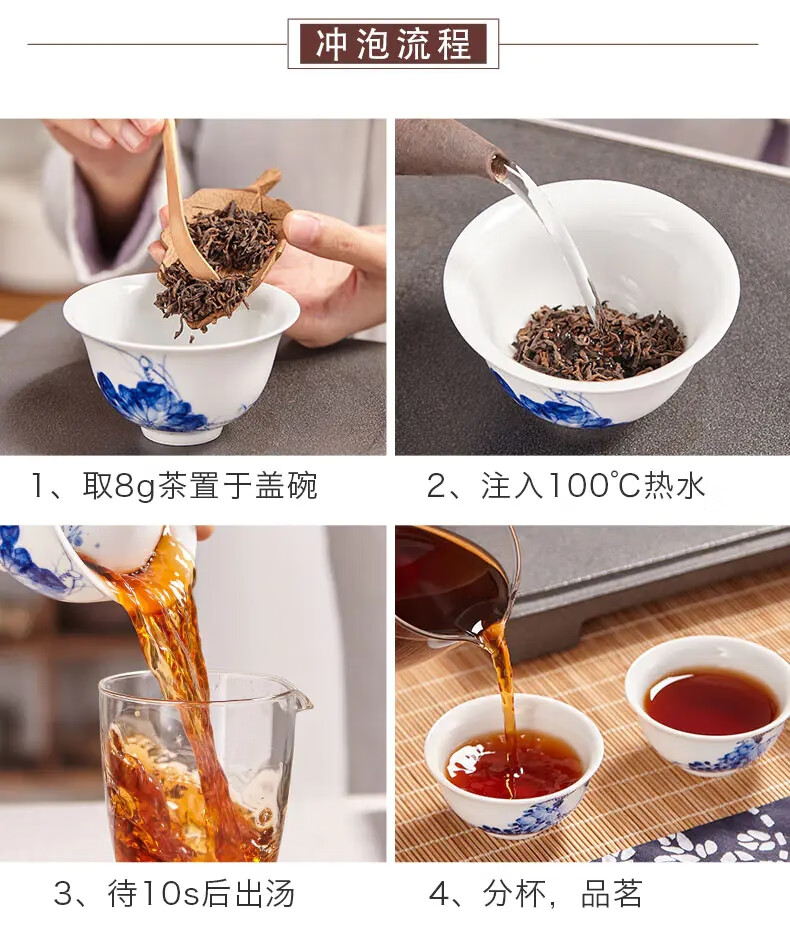 冲泡流程

1、取8g茶置于盖碗

2、注入100℃热水

3、待10s后出汤

4、分杯，品茗