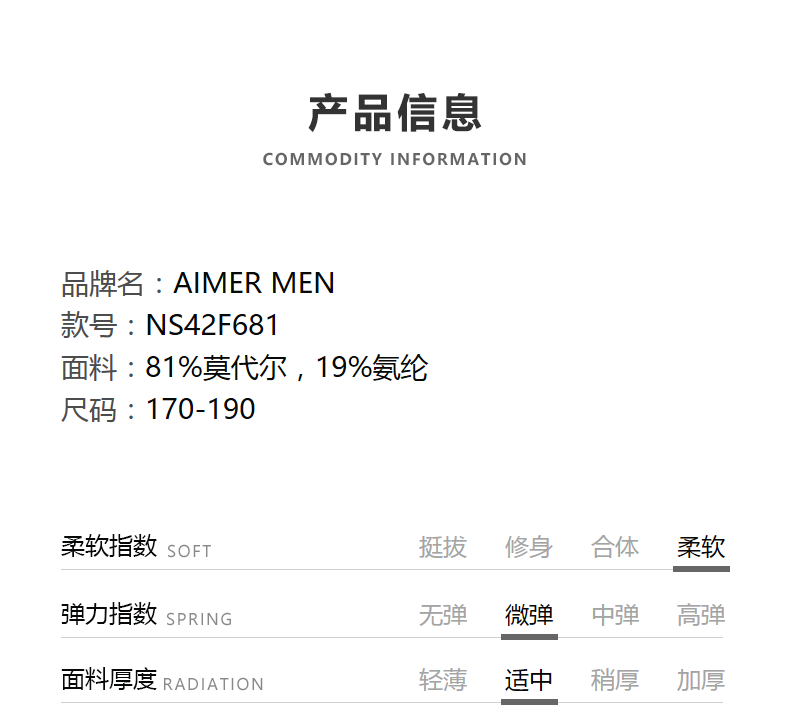 产品信息
COMMODITY INFORMATION

品牌名：AIMER MEN
款号：NS42F681
面料：81%莫代尔，19%氨纶
尺码：170-190

柔软指数 SOFT 挺拔 修身 合体 柔软

弹力指数 SPRING 无弹 微弹 中弹 高弹

面料厚度 RADIATION 轻薄 适中 稍厚 加厚