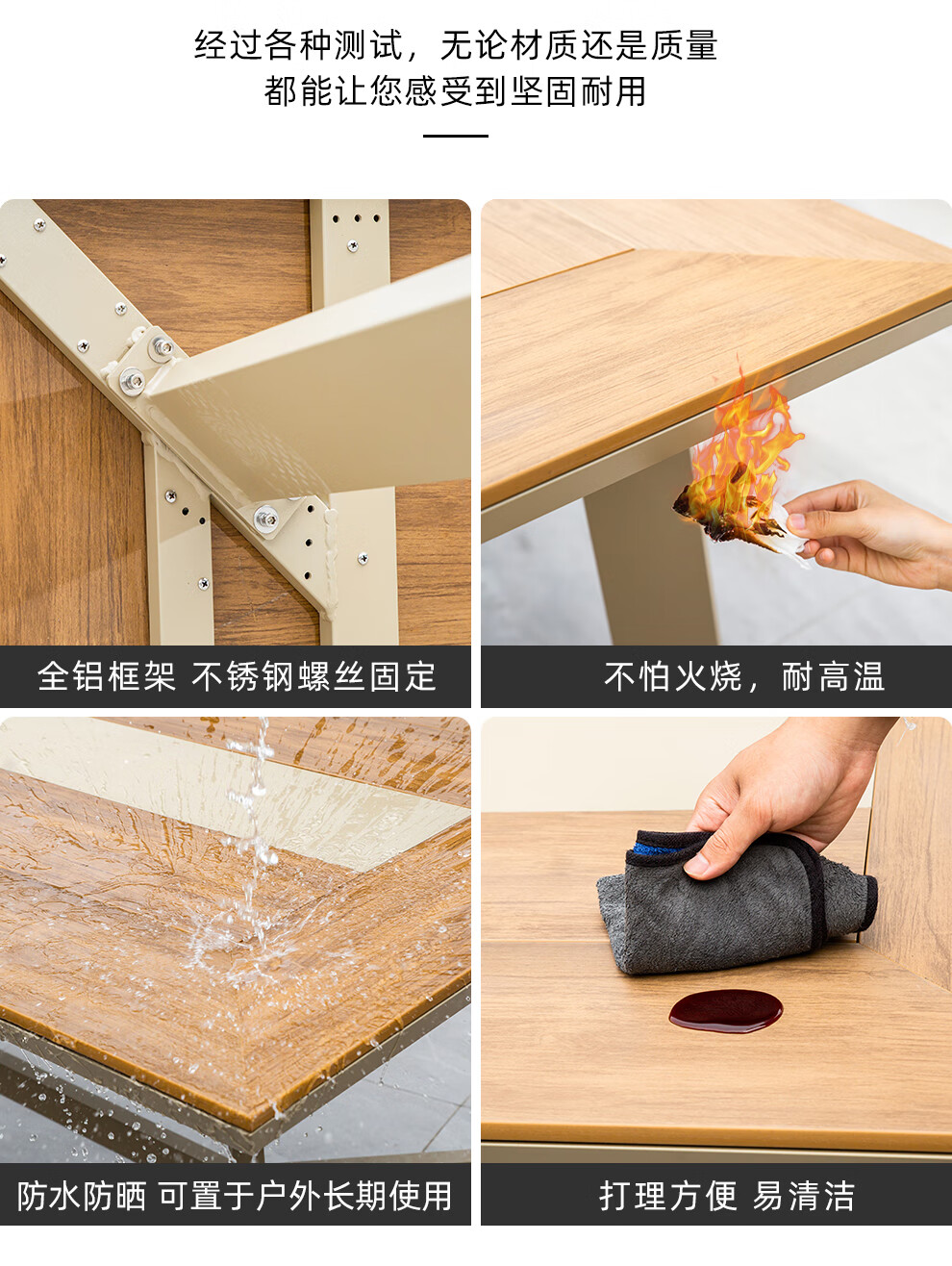 经过各种测试，无论材质还是质量
都能让您感受到坚固耐用

全铝框架 不锈钢螺丝固定

不怕火烧，耐高温

防水防晒 可置于户外长期使用

打理方便 易清洁