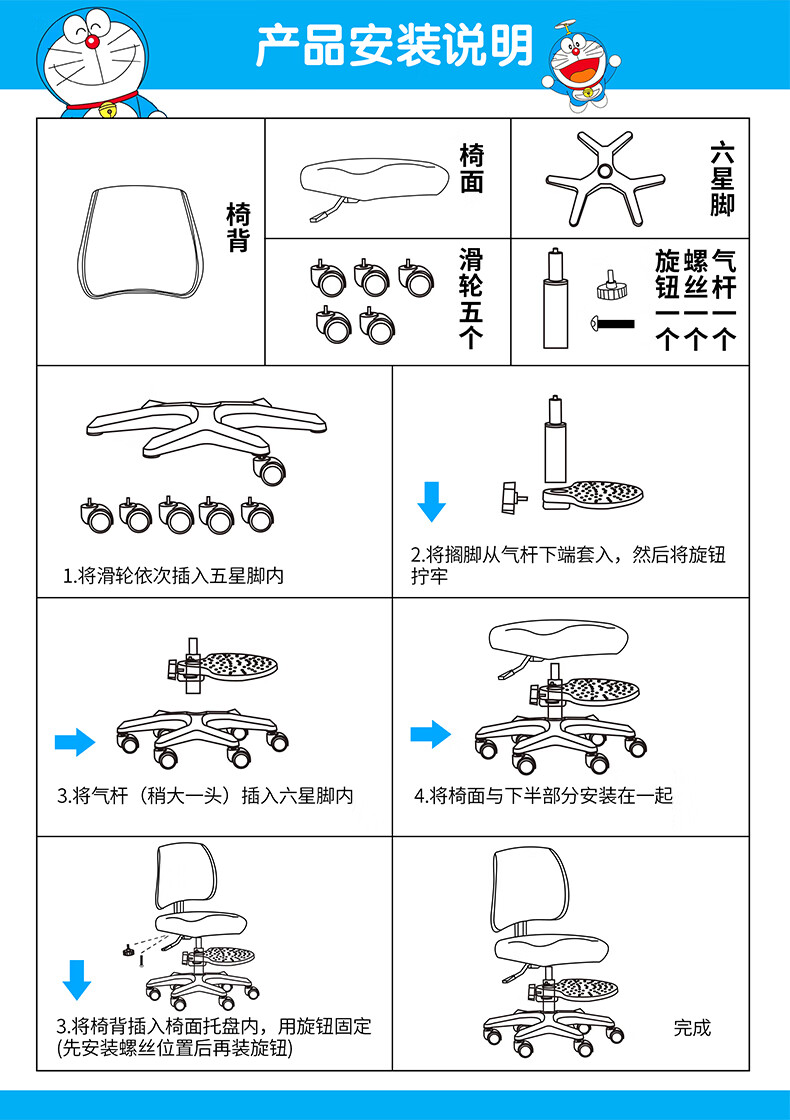 产品安装说明

椅背

椅面

六星脚

滑轮五个

旋钮一个

螺丝一个

气杆一个

1.将滑轮依次插入五星脚内

2.将搁脚从气杆下端套入，然后将旋钮拧牢

3.将气杆（稍大一头）插入六星脚内

4.将椅面与下半部分安装在一起

3.将椅背插入椅面托盘内，用旋钮固定 (先安装螺丝位置后再装旋钮)

完成