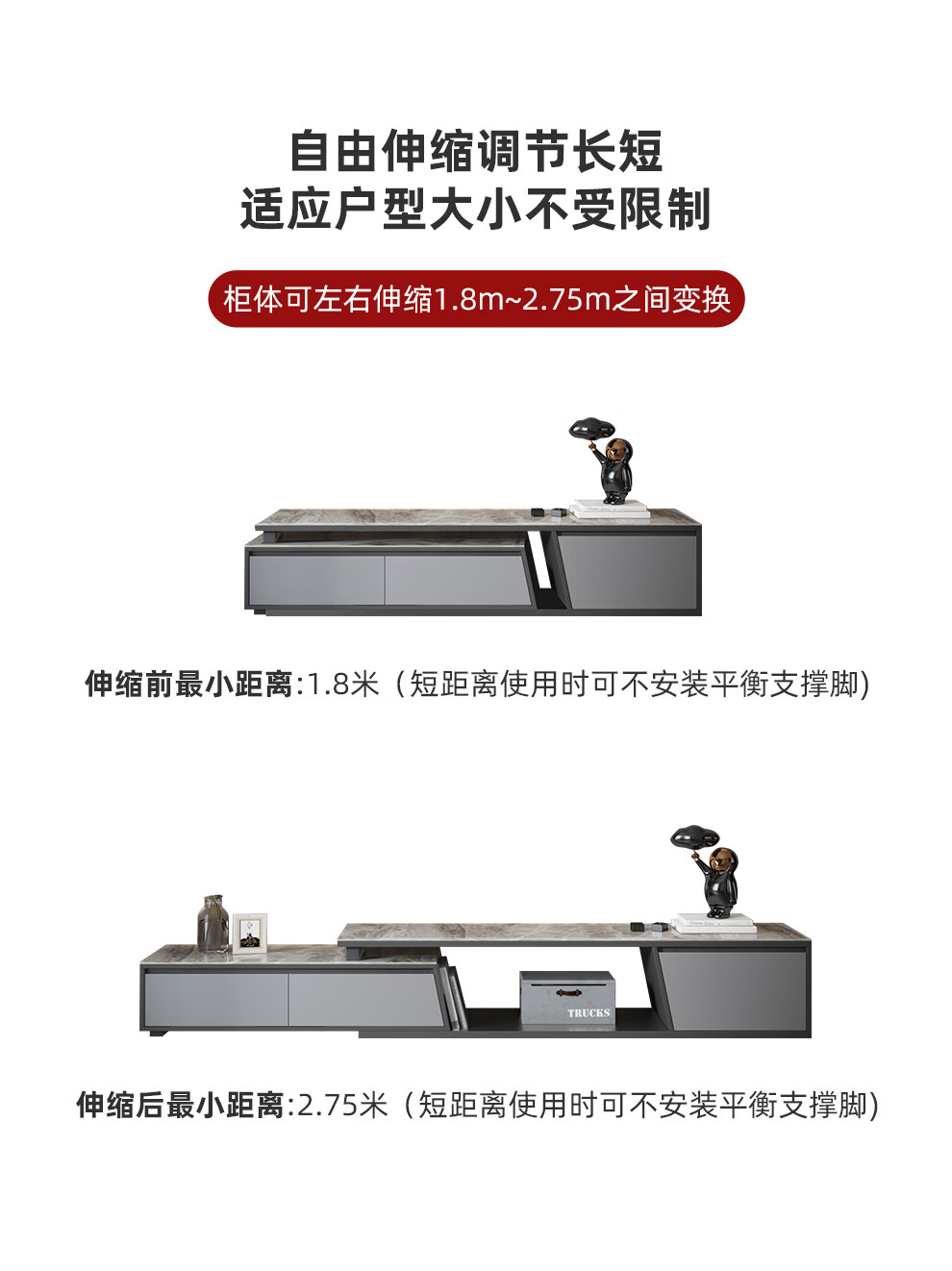 自由伸缩调节长短
适应户型大小不受限制

柜体可左右伸缩1.8m~2.75m之间变换

伸缩前最小距离:1.8米（短距离使用时可不安装平衡支撑脚)

TRUCKS

伸缩后最小距离:2.75米（短距离使用时可不安装平衡支撑脚)