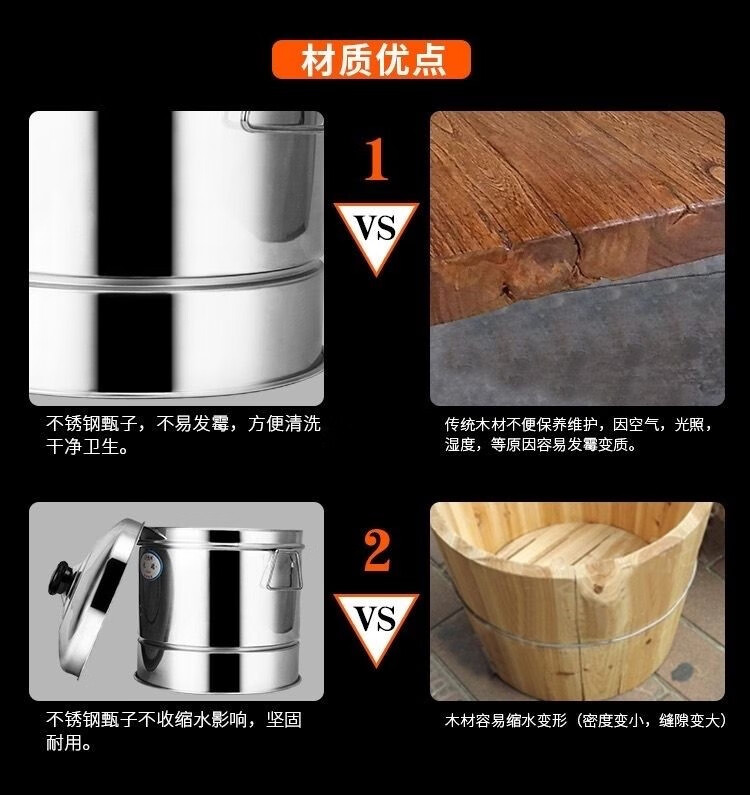 材质优点

1

VS

不锈钢甄子，不易发霉，方便清洗干净卫生。

传统木材不便保养维护，因空气，光照，湿度，等原因容易发霉变质。

2

VS

不锈钢甄子不收缩水影响，坚固耐用。

木材容易缩水变形（密度变小，缝隙变大）