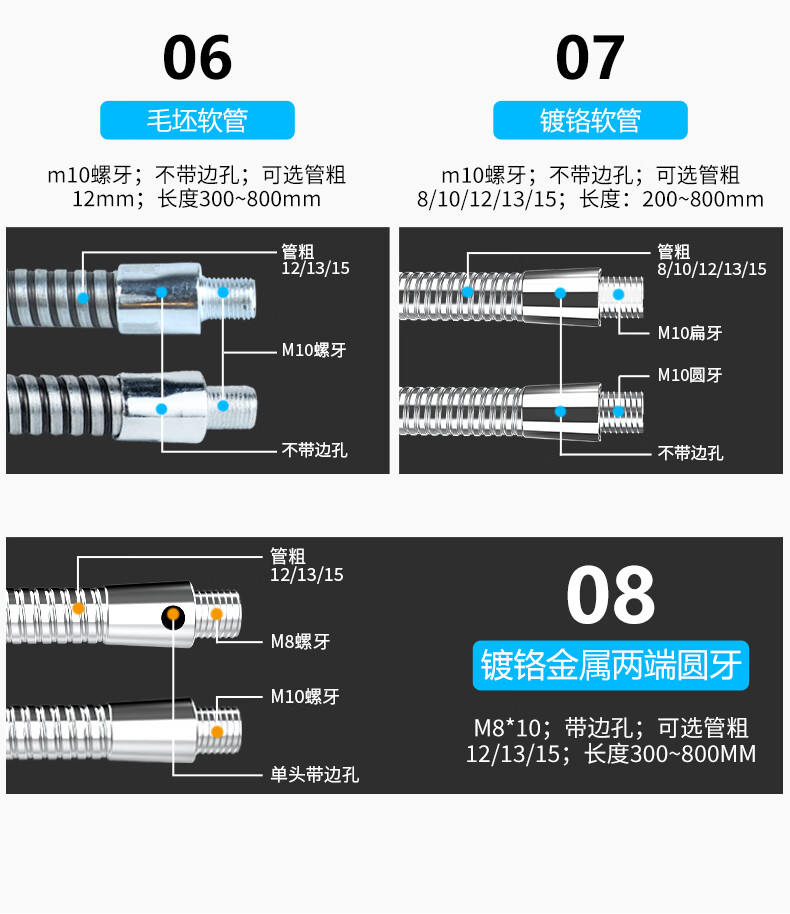 06

毛坯软管

m10螺牙；不带边孔；可选管粗 12mm；长度300~800mm

管粗 12/13/15

M10螺牙

不带边孔

07

镀铬软管

m10螺牙；不带边孔；可选管粗 8/10/12/13/15；长度：200~800mm

管粗 8/10/12/13/15

M10扁牙

M10圆牙

不带边孔

管粗 12/13/15

M8螺牙

M10螺牙

单头带边孔

08

镀铬金属两端圆牙

M8*10；带边孔；可选管粗 12/13/15；长度300~800MM