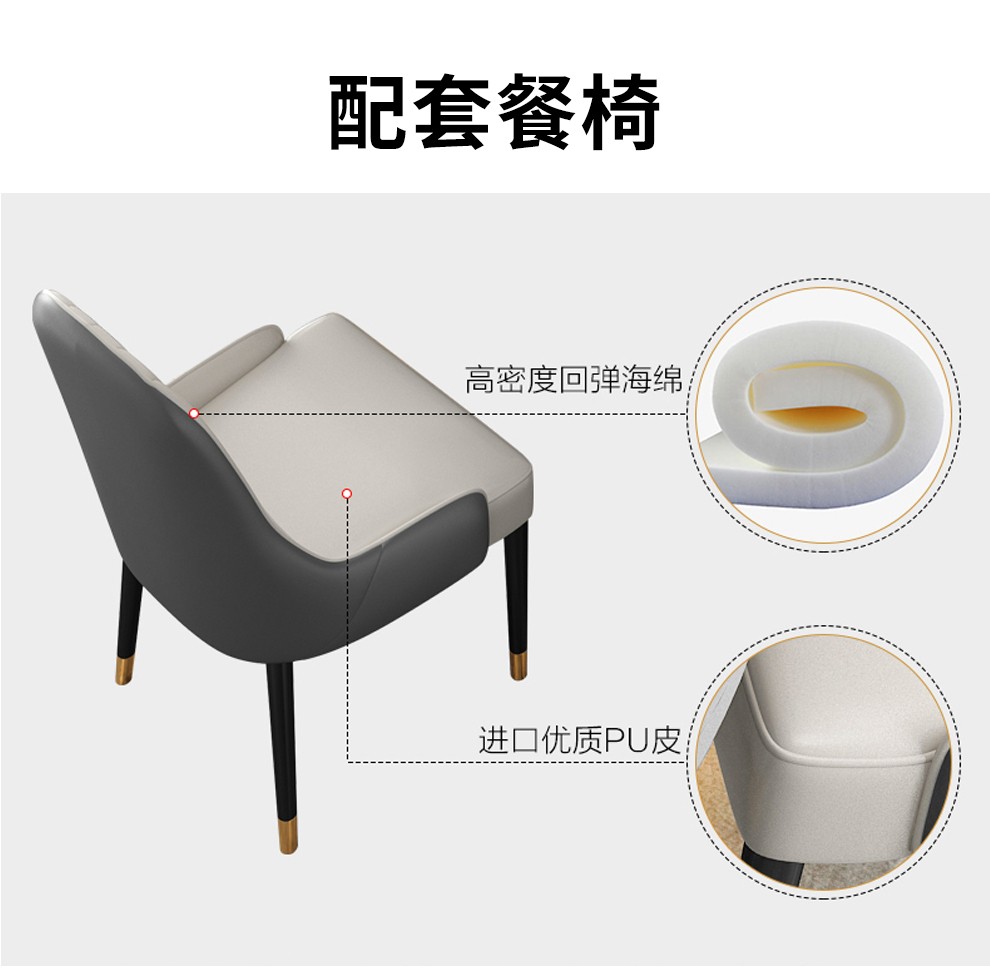 配套餐椅

高密度回弹海绵

进口优质PU皮