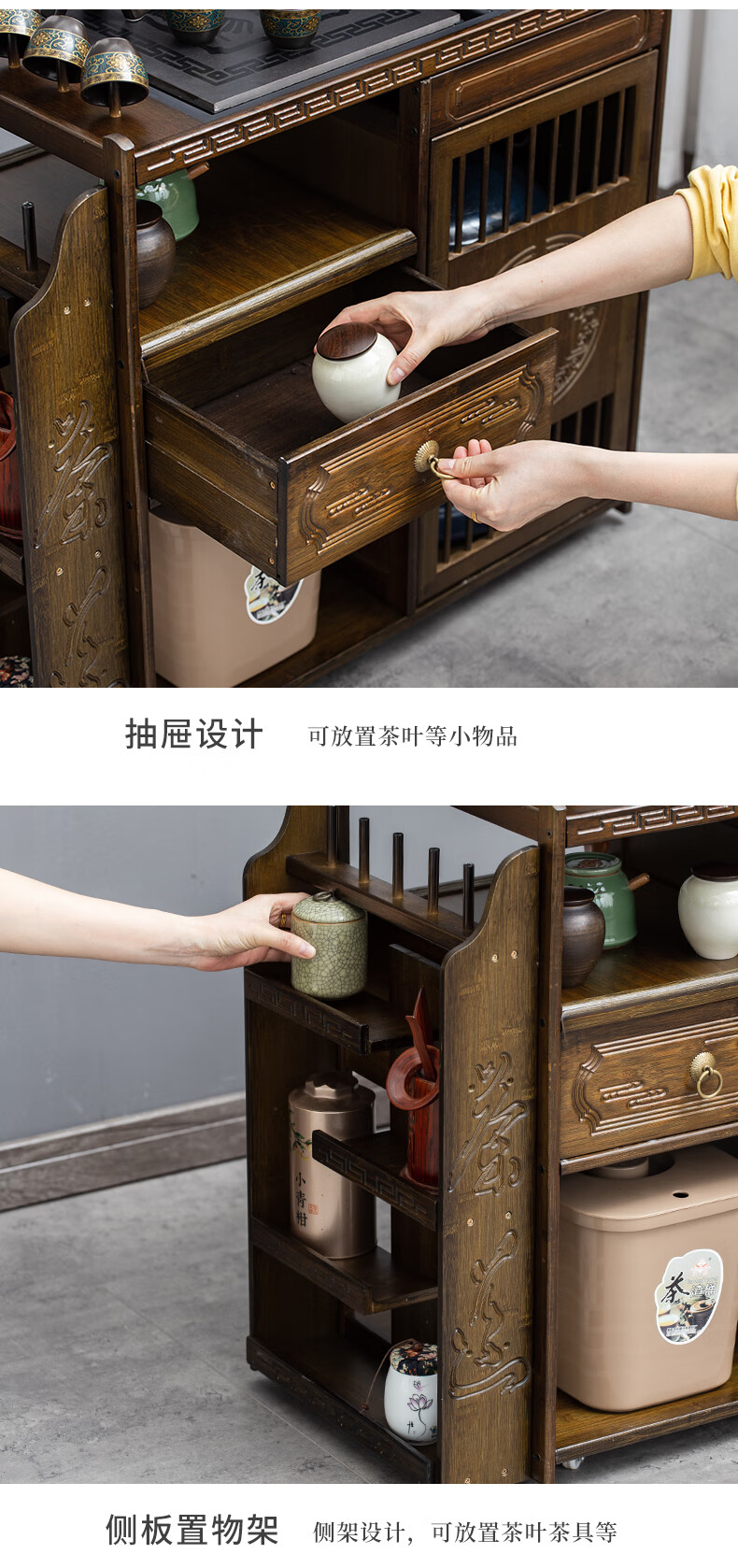 抽屉设计　可放置茶叶等小物品

小青柑

茶

侧板置物架　侧架设计，可放置茶叶茶具等