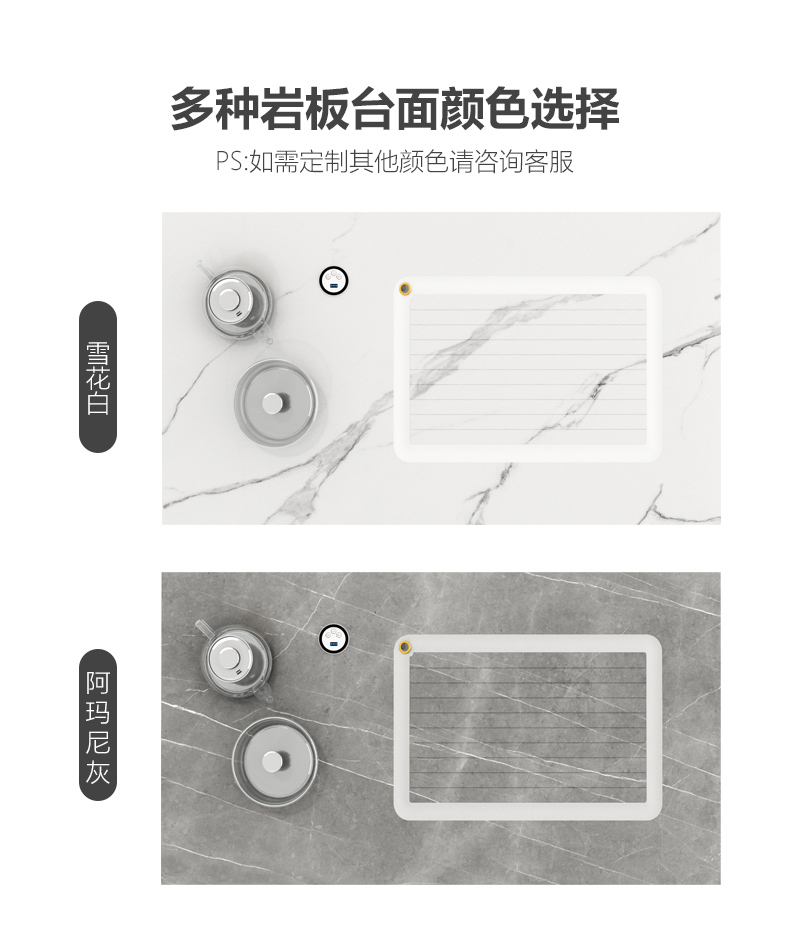 多种岩板台面颜色选择

PS:如需定制其他颜色请咨询客服

雪花白

阿玛尼灰