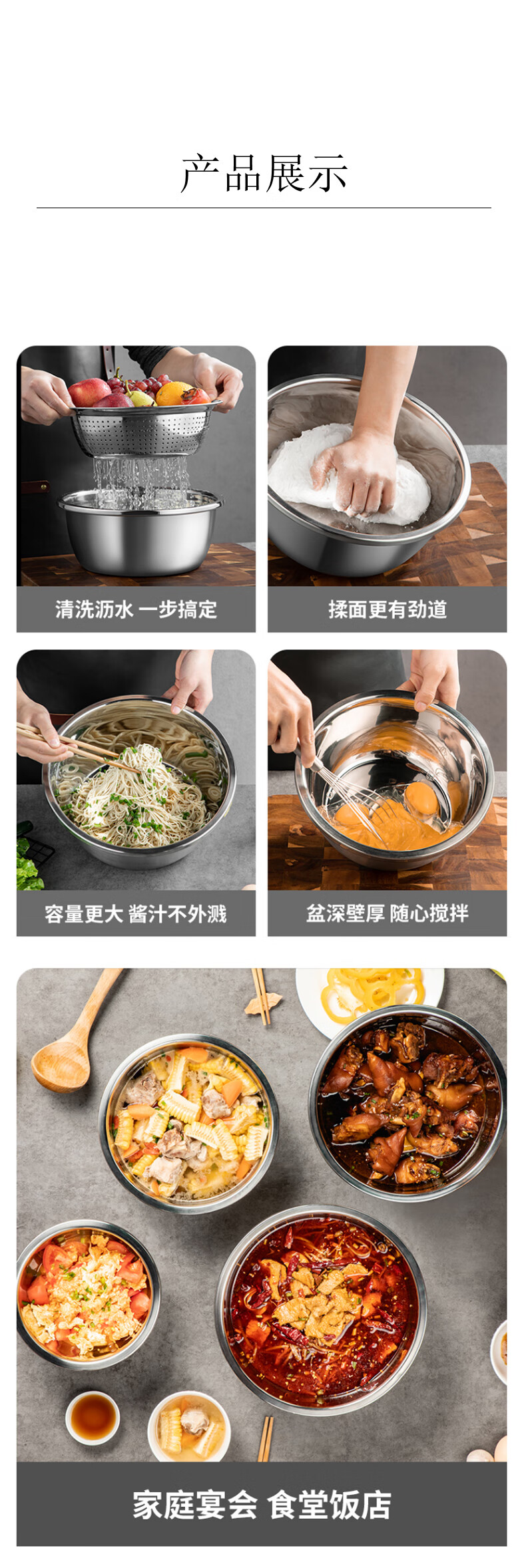 产品展示

清洗沥水 一步搞定

揉面更有劲道

容量更大 酱汁不外溅

盆深壁厚 随心搅拌

家庭宴会 食堂饭店