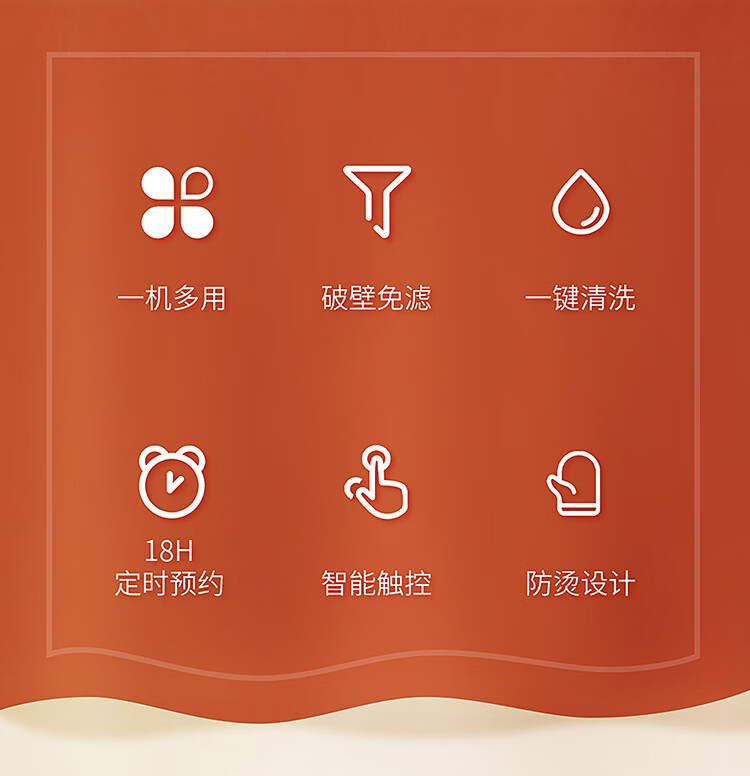 一机多用

破壁免滤

一键清洗

18H
定时预约

智能触控

防烫设计